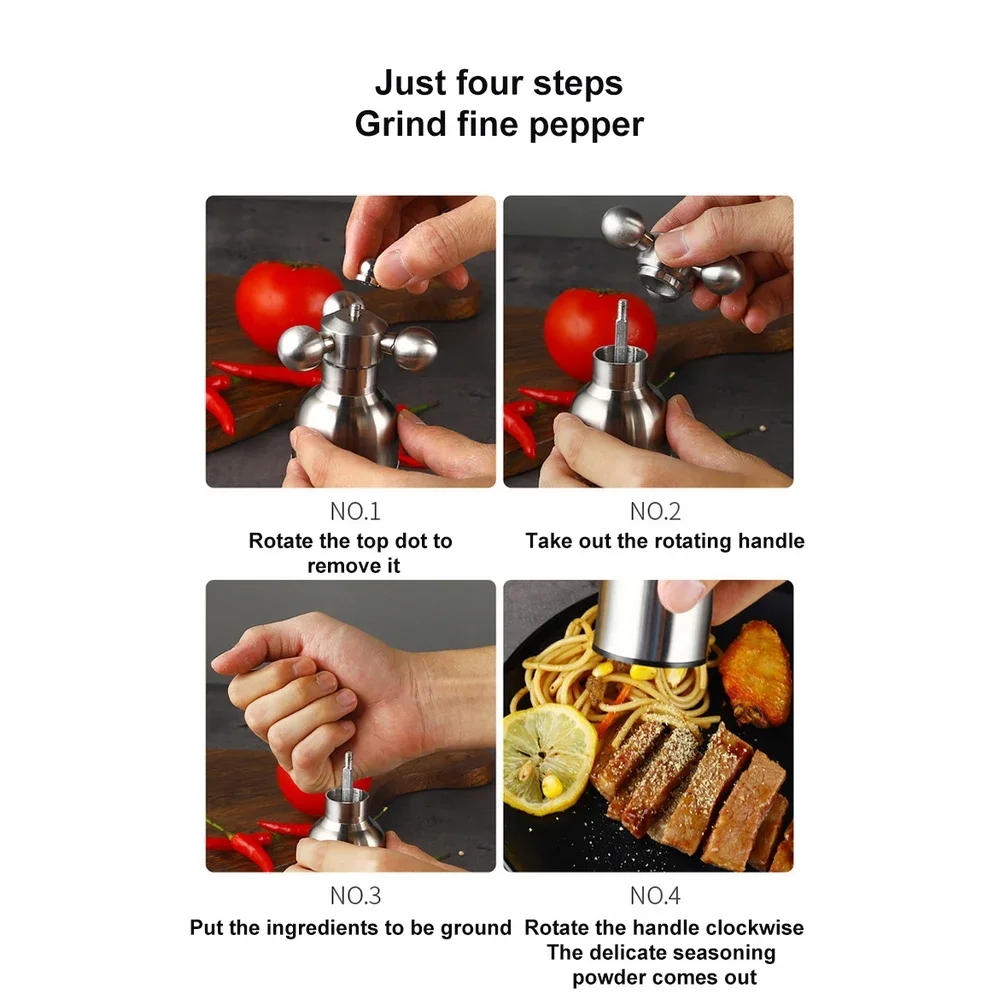 Just four steps
Grind fine pepper

NO.1
Rotate the top dot to remove it

NO.2
Take out the rotating handle

NO.3
Put the ingredients to be ground

NO.4
Rotate the handle clockwise
The delicate seasoning powder comes out