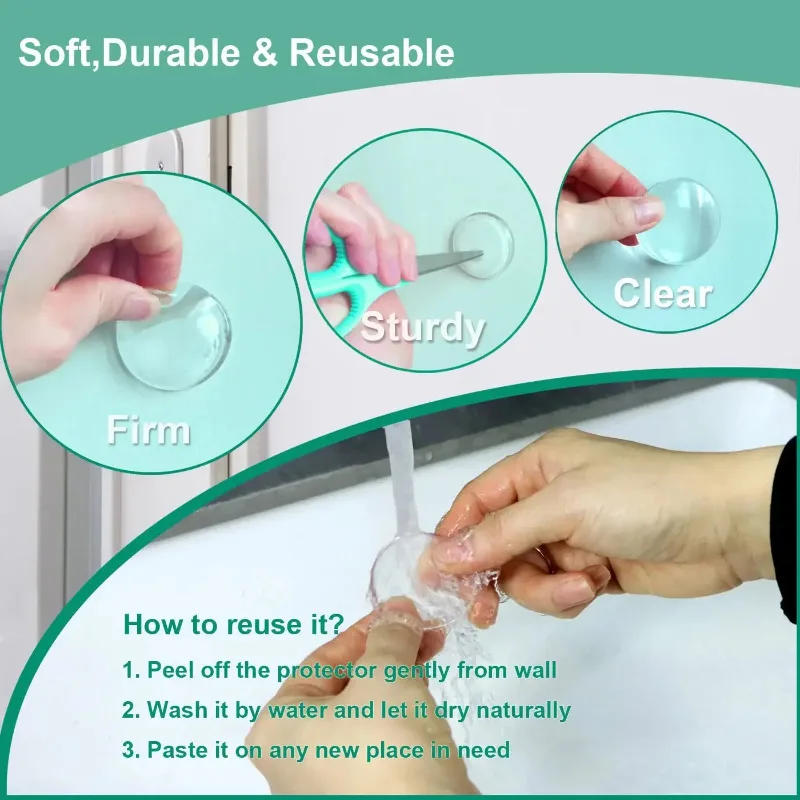 Soft,Durable & Reusable

Firm

Sturdy

Clear

How to reuse it?

1. Peel off the protector gently from wall

2. Wash it by water and let it dry naturally

3. Paste it on any new place in need