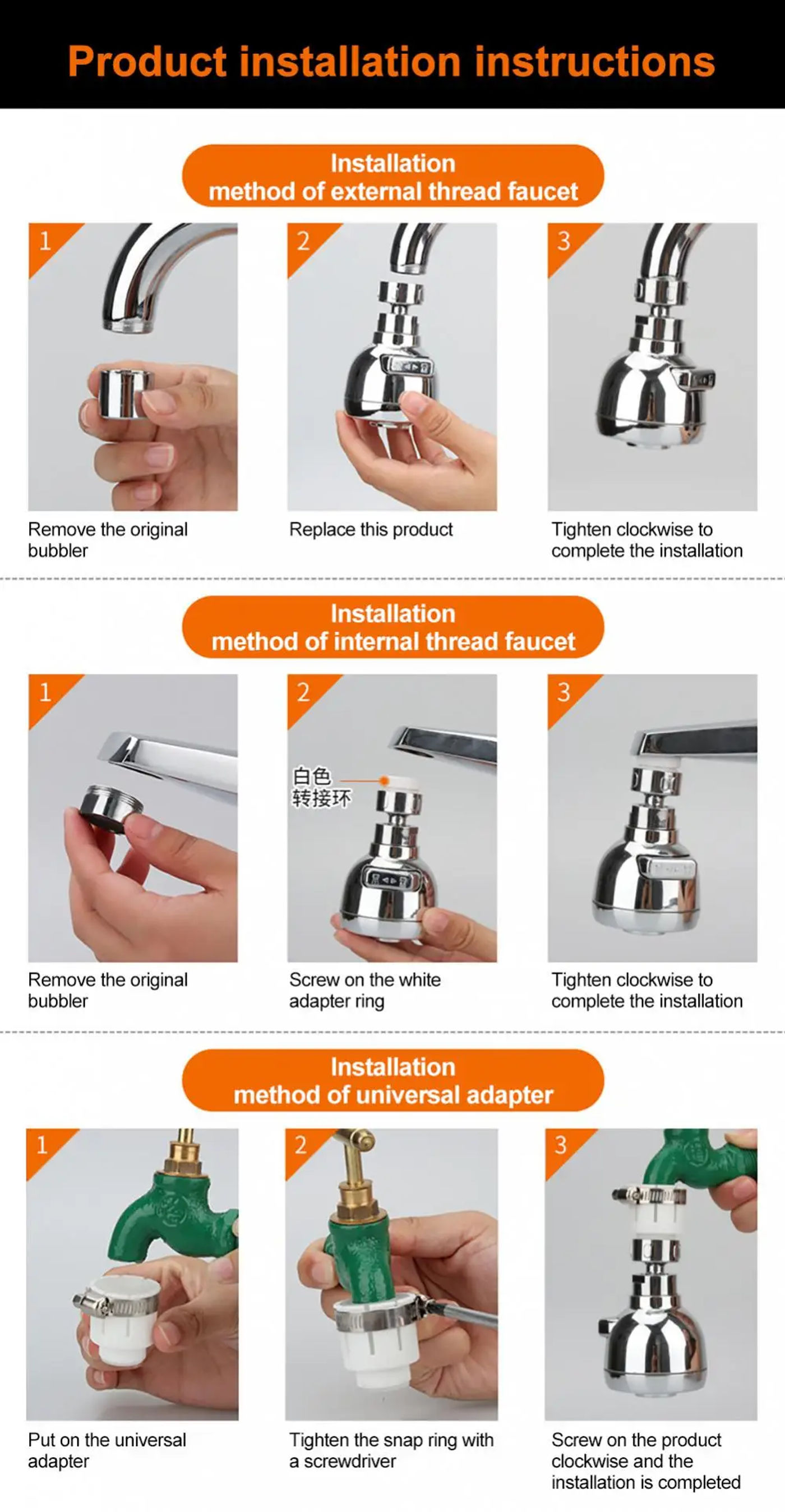 Product installation instructions

Installation
method of external thread faucet

1

Remove the original bubbler

2

Replace this product

3

Tighten clockwise to complete the installation

Installation
method of internal thread faucet

1

Remove the original bubbler

2

白色
转接环

Screw on the white adapter ring

3

Tighten clockwise to complete the installation

Installation
method of universal adapter

1

Put on the universal adapter

2

Tighten the snap ring with a screwdriver

3

Screw on the product clockwise and the installation is completed