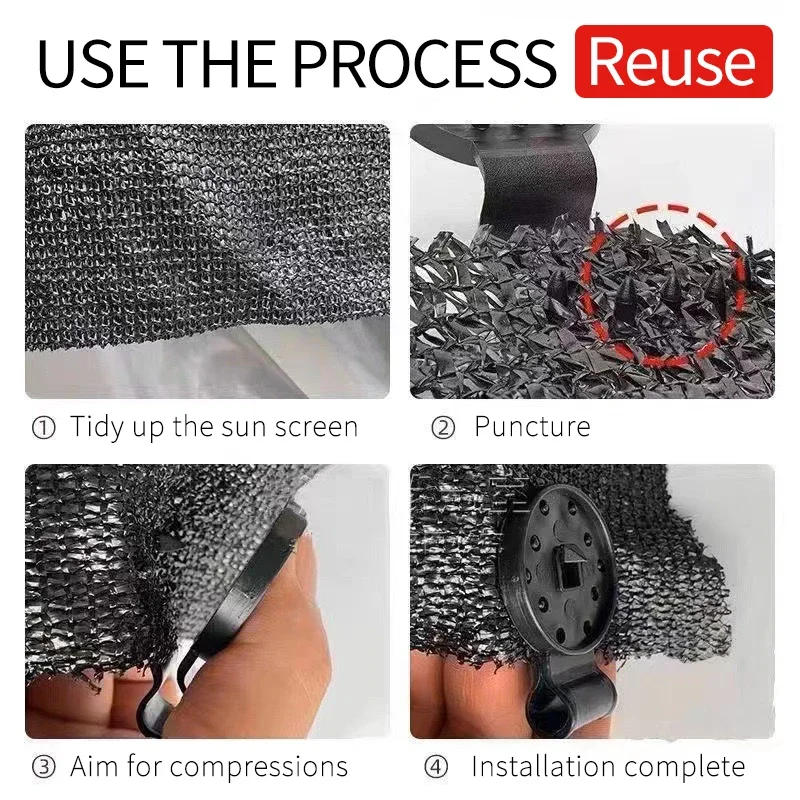 USE THE PROCESS Reuse

① Tidy up the sun screen

② Puncture

③ Aim for compressions

④ Installation complete