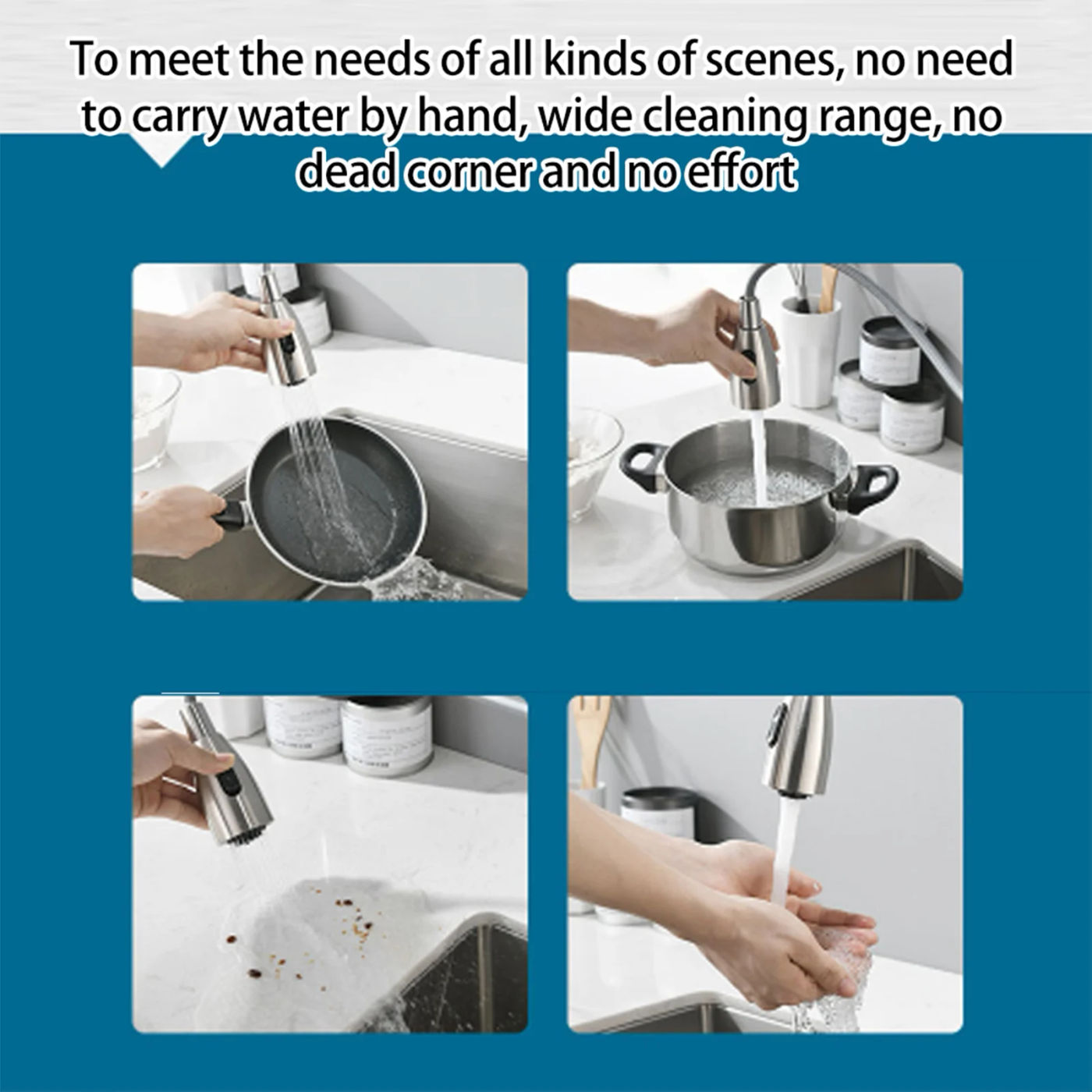 To meet the needs of all kinds of scenes, no need to carry water by hand, wide cleaning range, no dead corner and no effort