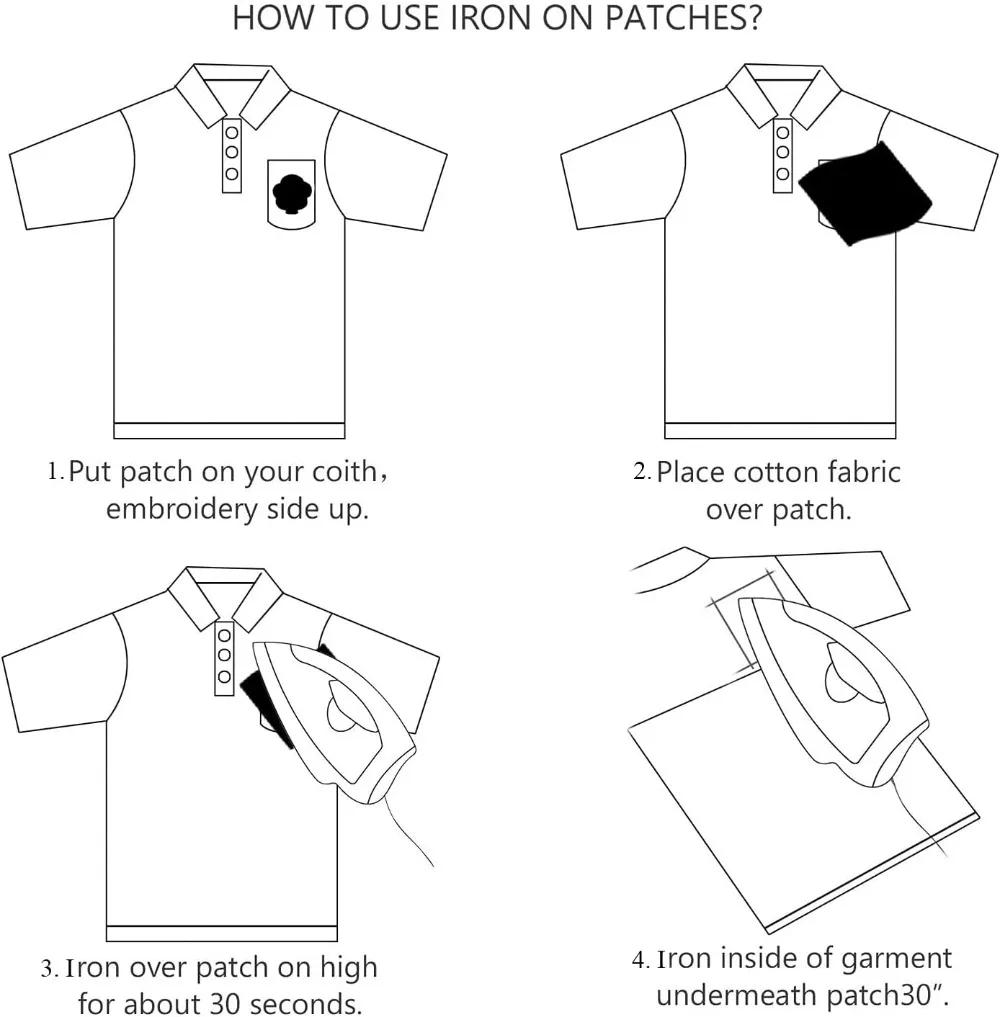 HOW TO USE IRON ON PATCHES?

1. Put patch on your coith, embroidery side up.

2. Place cotton fabric over patch.

3. Iron over patch on high for about 30 seconds.

4. Iron inside of garment undermeath patch30".