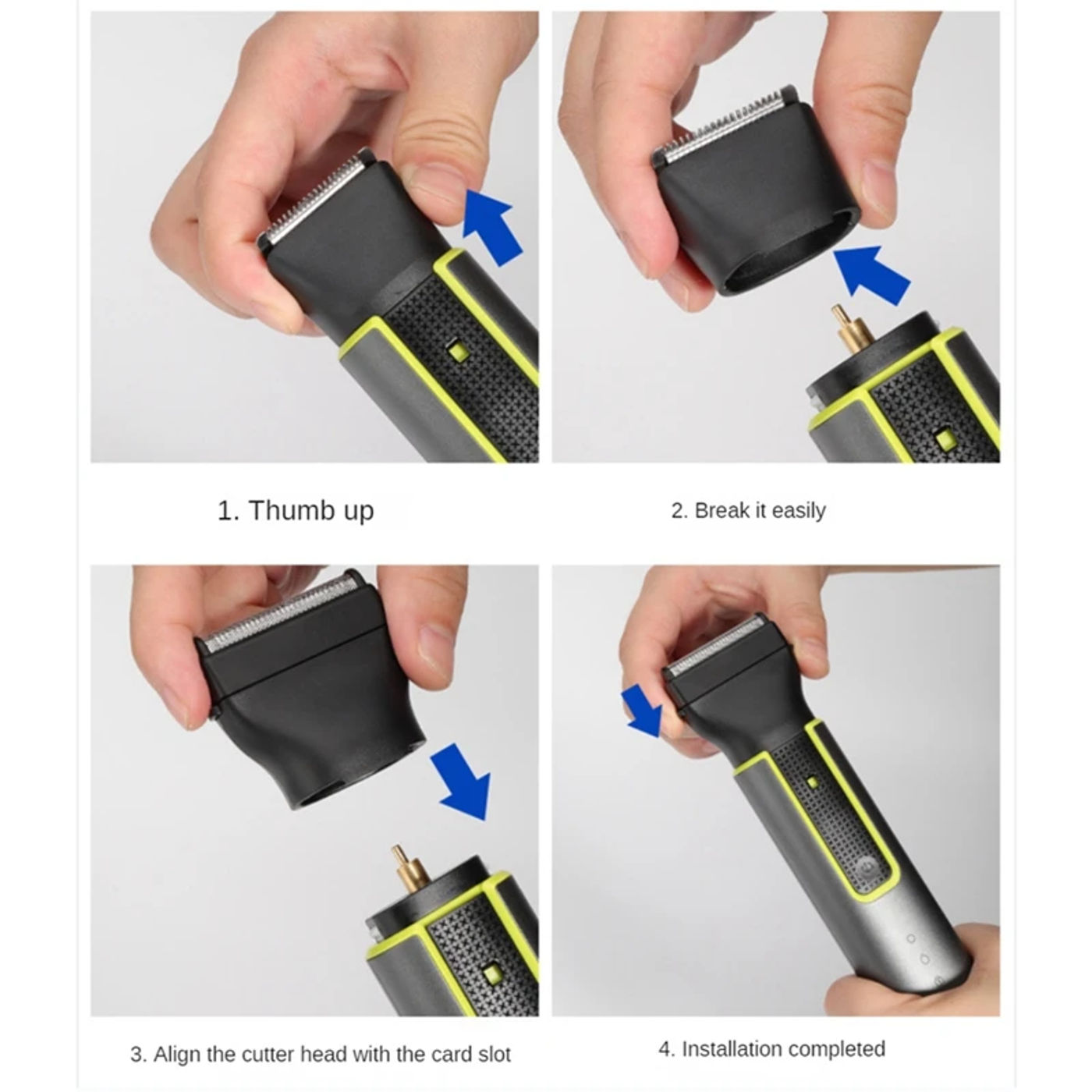 1. Thumb up

2. Break it easily

3. Align the cutter head with the card slot

4. Installation completed