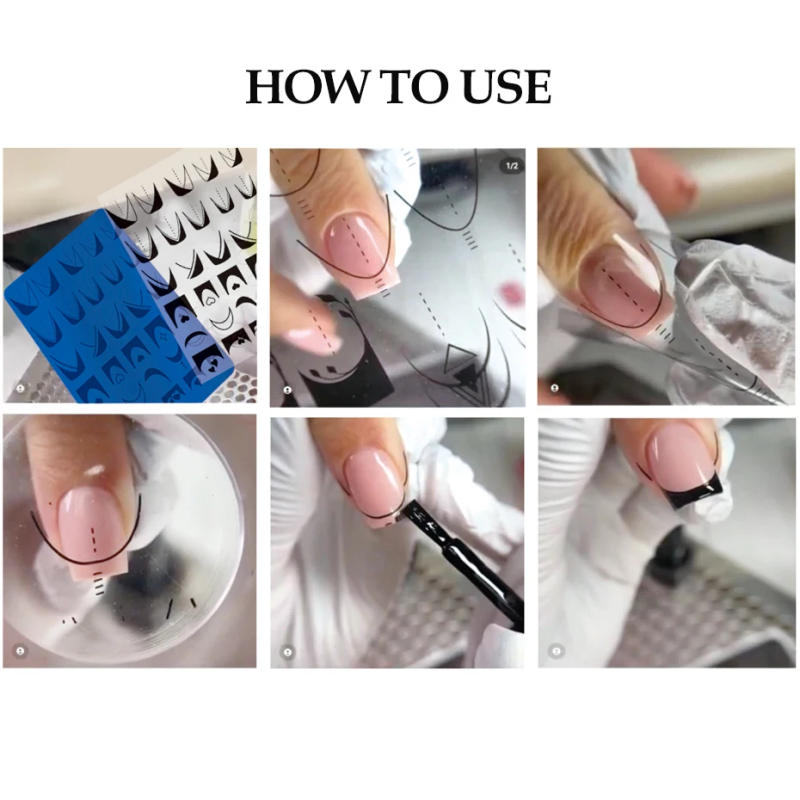 HOW TO USE

1/2