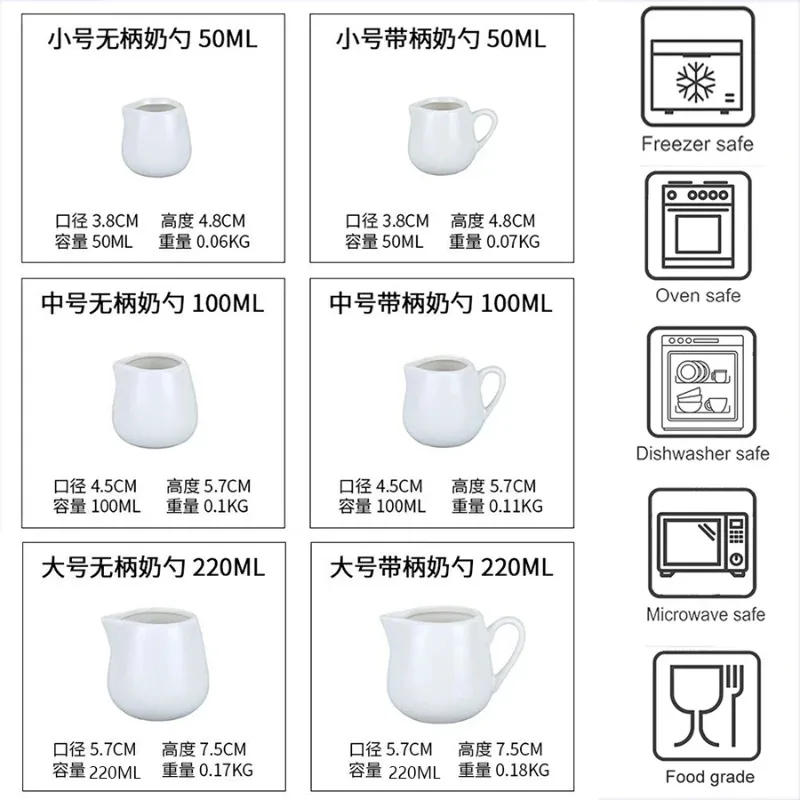 小号无柄奶勺 50ML

口径 3.8CM 高度 4.8CM
容量 50ML 重量 0.06KG

小号带柄奶勺 50ML

口径 3.8CM 高度 4.8CM
容量 50ML 重量 0.07KG

中号无柄奶勺 100ML

口径 4.5CM 高度 5.7CM
容量 100ML 重量 0.1KG

中号带柄奶勺 100ML

口径 4.5CM 高度 5.7CM
容量 100ML 重量 0.11KG

大号无柄奶勺 220ML

口径 5.7CM 高度 7.5CM
容量 220ML 重量 0.17KG

大号带柄奶勺 220ML

口径 5.7CM 高度 7.5CM
容量 220ML 重量 0.18KG

Freezer safe

Oven safe

Dishwasher safe

Microwave safe

Food grade