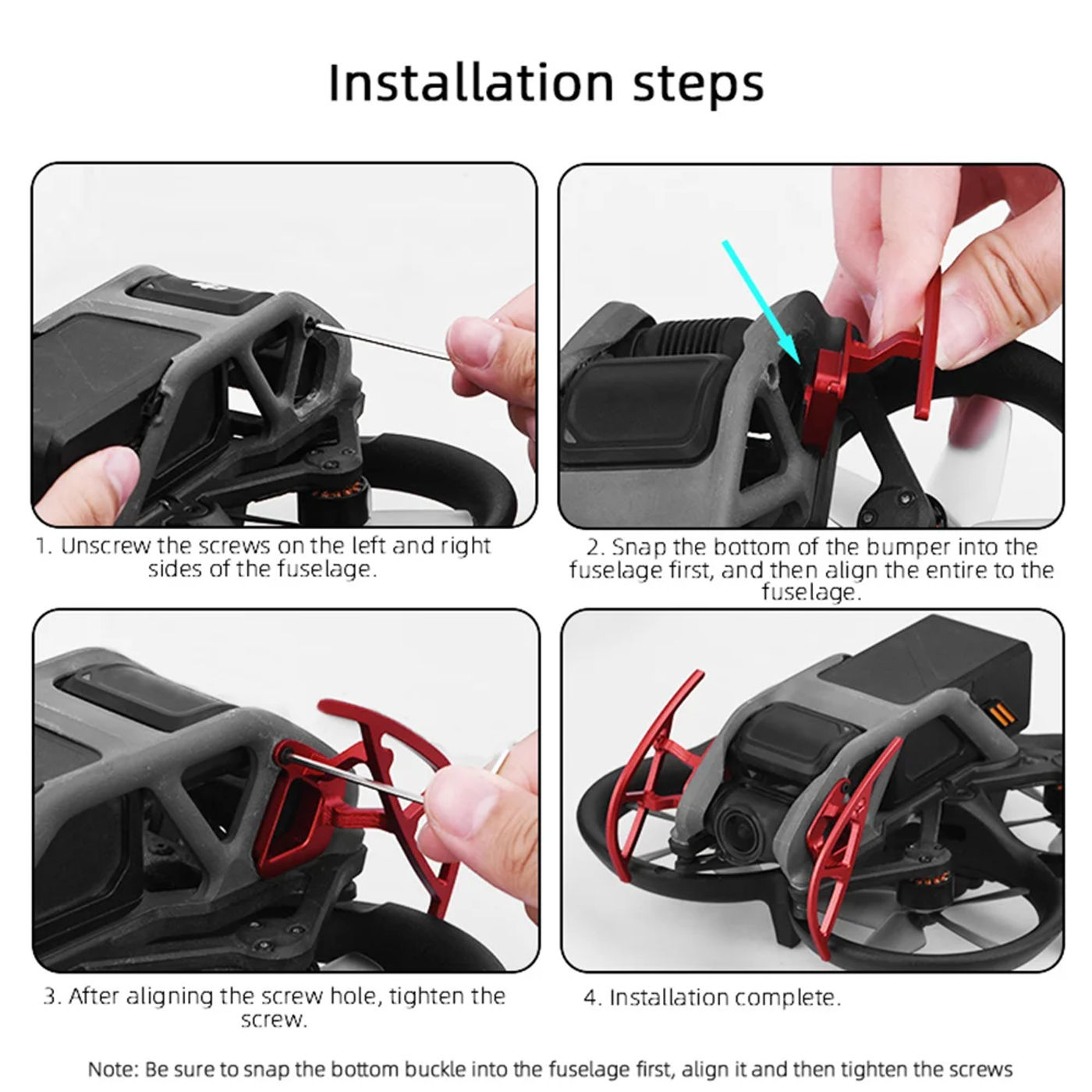 Installation steps

1. Unscrew the screws on the left and right sides of the fuselage.

2. Snap the bottom of the bumper into the fuselage first, and then align the entire to the fuselage.

3. After aligning the screw hole, tighten the screw.

4. Installation complete.

Note: Be sure to snap the bottom buckle into the fuselage first, align it and then tighten the screws