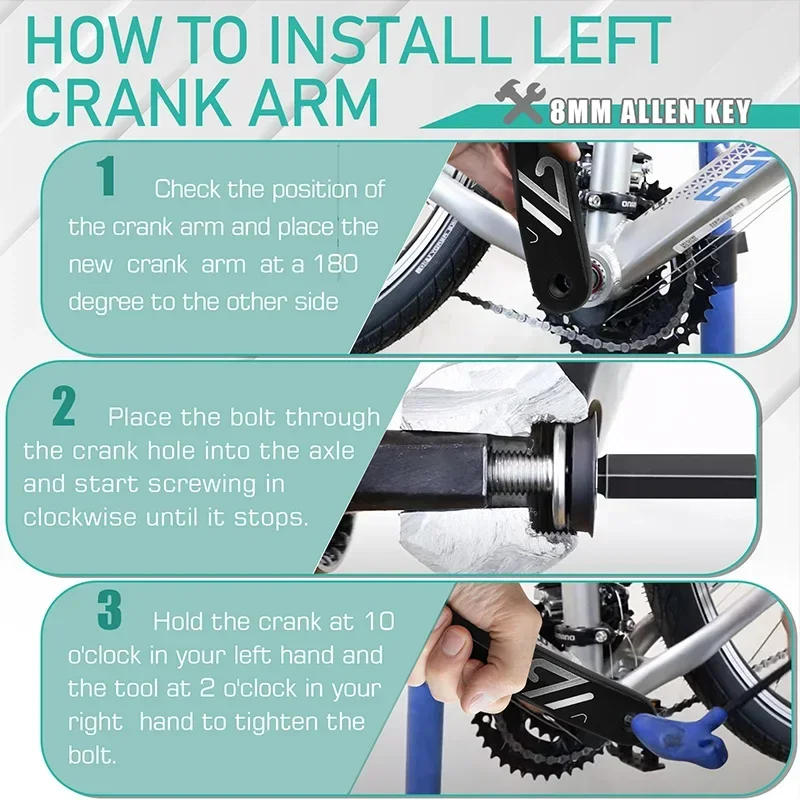 HOW TO INSTALL LEFT CRANK ARM

8MM ALLEN KEY

1 Check the position of the crank arm and place the new crank arm at a 180 degree to the other side

2 Place the bolt through the crank hole into the axle and start screwing in clockwise until it stops.

3 Hold the crank at 10 o'clock in your left hand and the tool at 2 o'clock in your right hand to tighten the bolt.