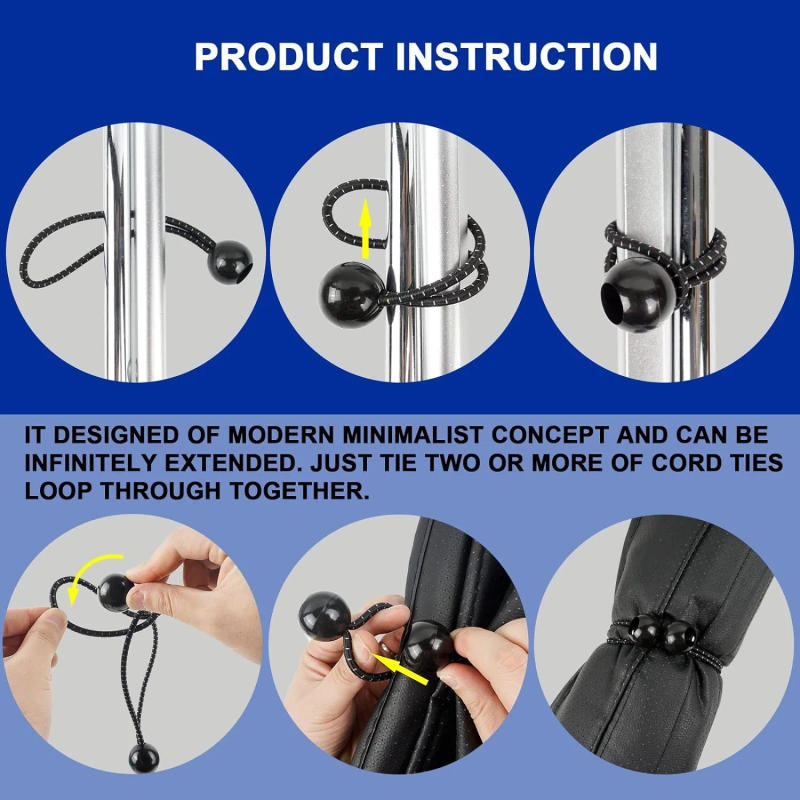 PRODUCT INSTRUCTION

IT DESIGNED OF MODERN MINIMALIST CONCEPT AND CAN BE INFINITELY EXTENDED. JUST TIE TWO OR MORE OF CORD TIES LOOP THROUGH TOGETHER.