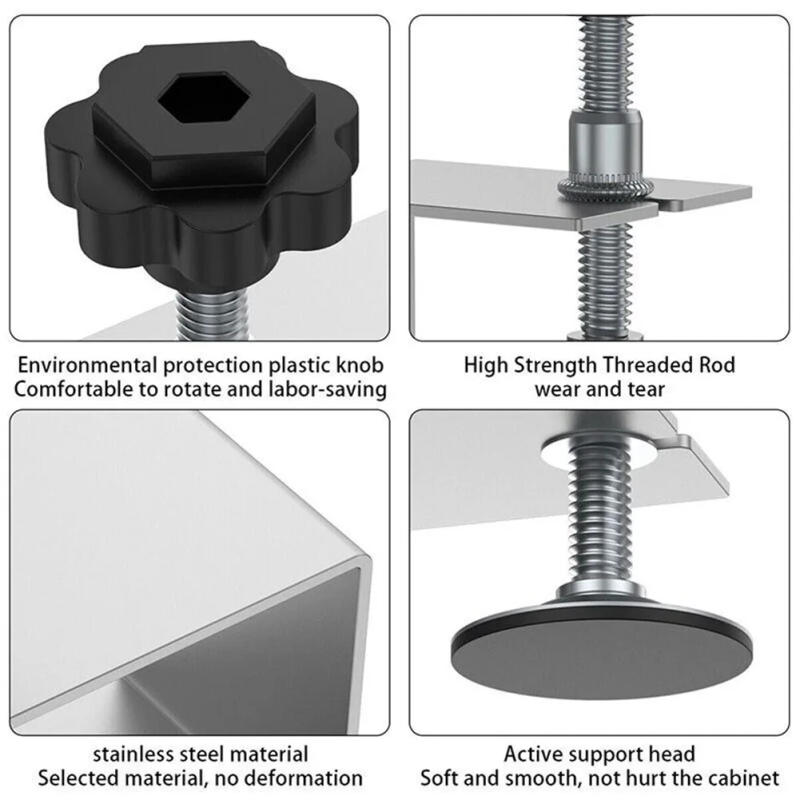 Environmental protection plastic knob
Comfortable to rotate and labor-saving

High Strength Threaded Rod
wear and tear

stainless steel material
Selected material, no deformation

Active support head
Soft and smooth, not hurt the cabinet