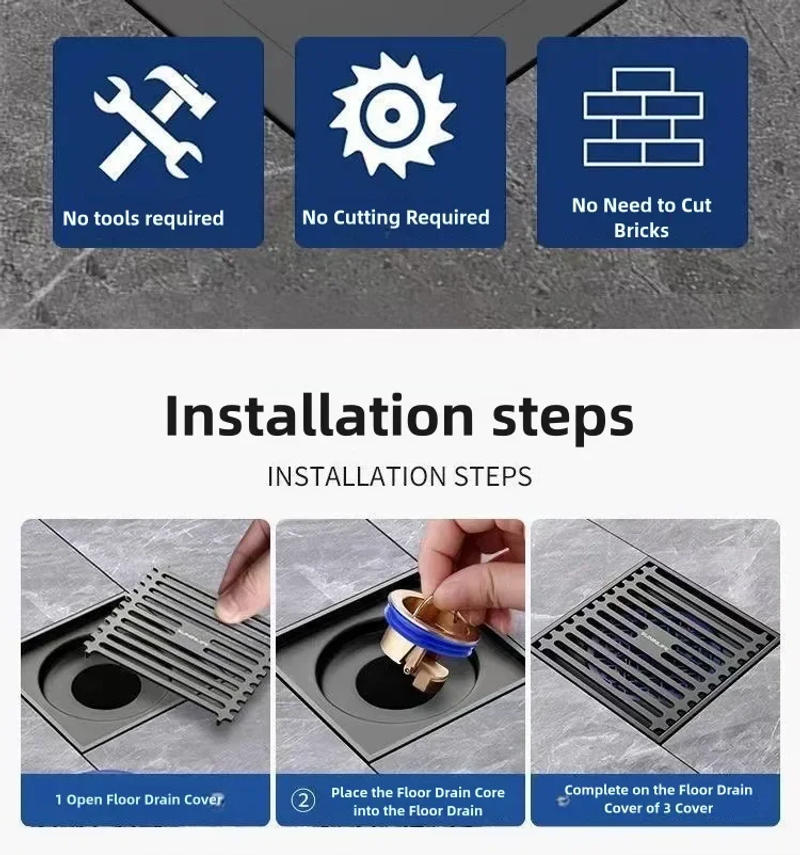 No tools required

No Cutting Required

No Need to Cut Bricks

Installation steps

INSTALLATION STEPS

1 Open Floor Drain Cover

② Place the Floor Drain Core into the Floor Drain

Complete on the Floor Drain Cover of 3 Cover