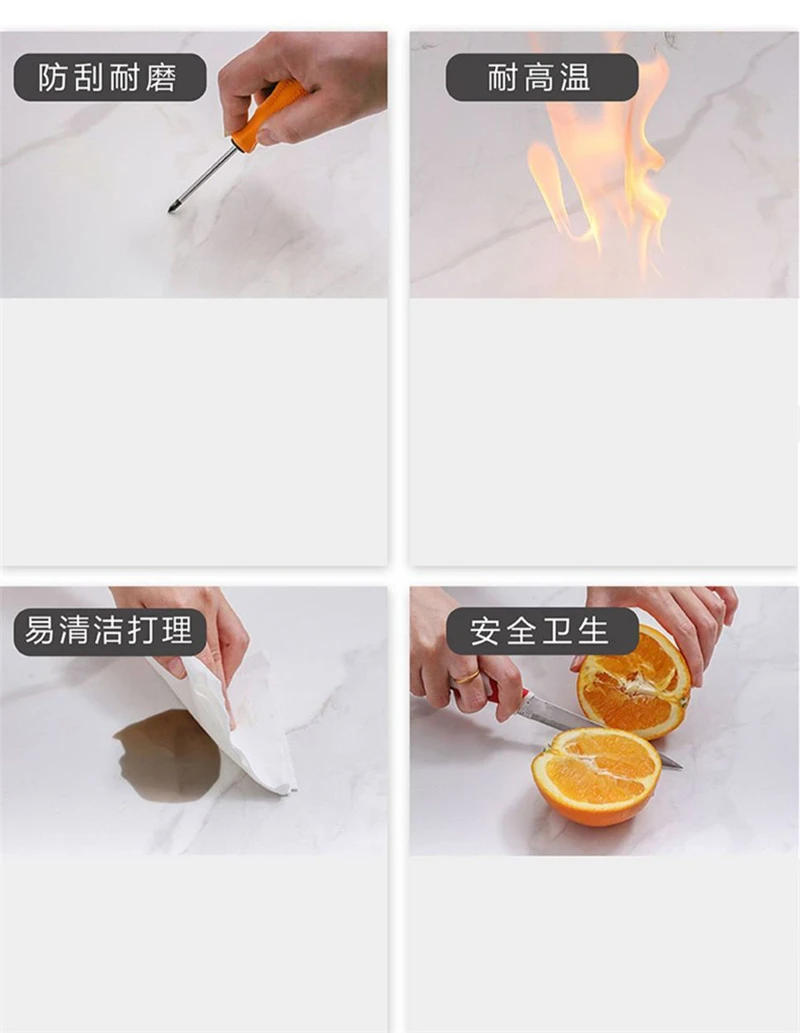 防刮耐磨

耐高温

易清洁打理

安全卫生