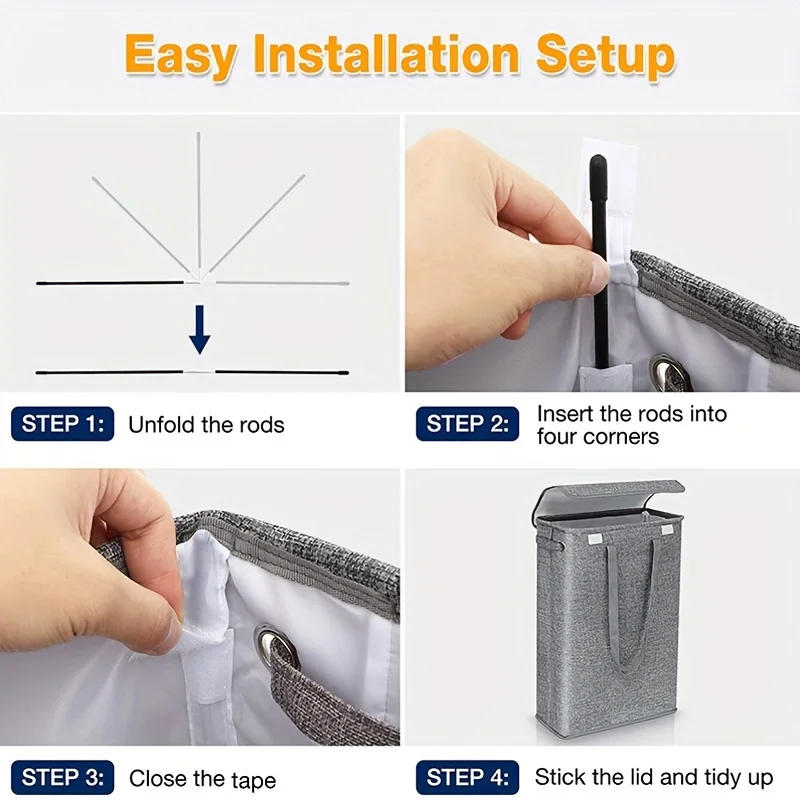 Easy Installation Setup

STEP 1: Unfold the rods

STEP 2: Insert the rods into four corners

STEP 3: Close the tape

STEP 4: Stick the lid and tidy up