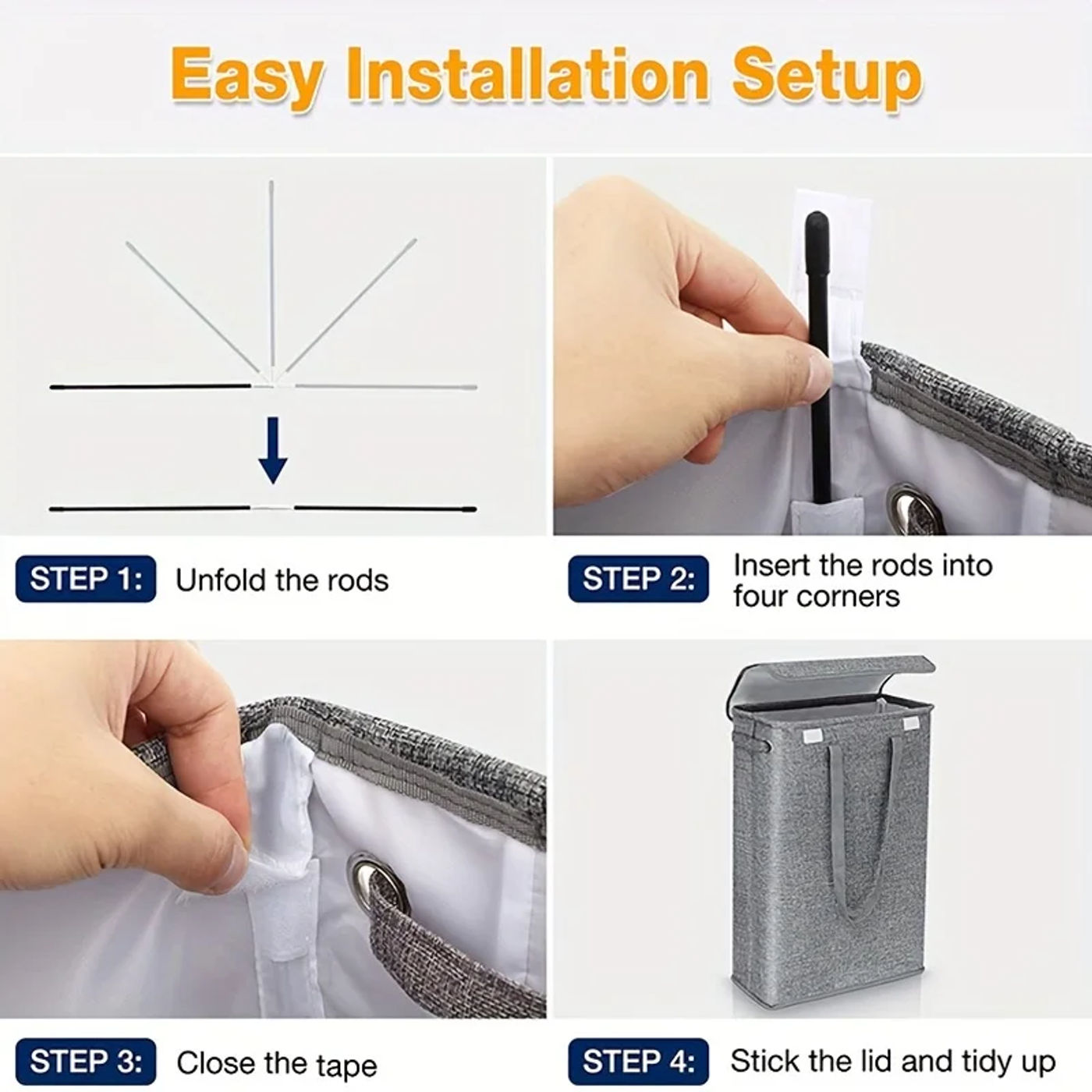 Easy Installation Setup

STEP 1: Unfold the rods

STEP 2: Insert the rods into four corners

STEP 3: Close the tape

STEP 4: Stick the lid and tidy up