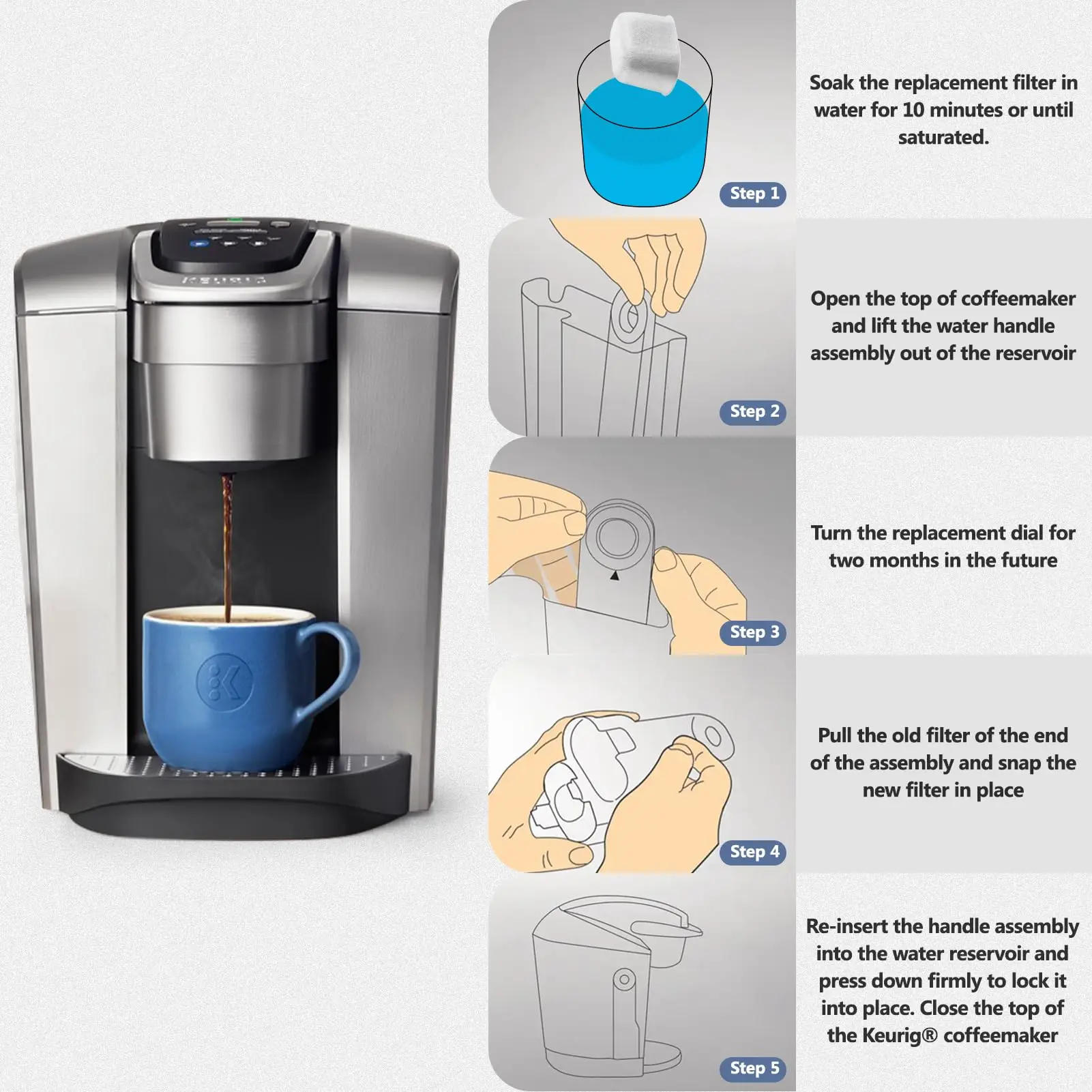 KEURIG

Step 1

Soak the replacement filter in water for 10 minutes or until saturated.

Step 2

Open the top of coffeemaker and lift the water handle assembly out of the reservoir

Step 3

Turn the replacement dial for two months in the future

Step 4

Pull the old filter of the end of the assembly and snap the new filter in place

Step 5

Re-insert the handle assembly into the water reservoir and press down firmly to lock it into place. Close the top of the Keurig® coffeemaker