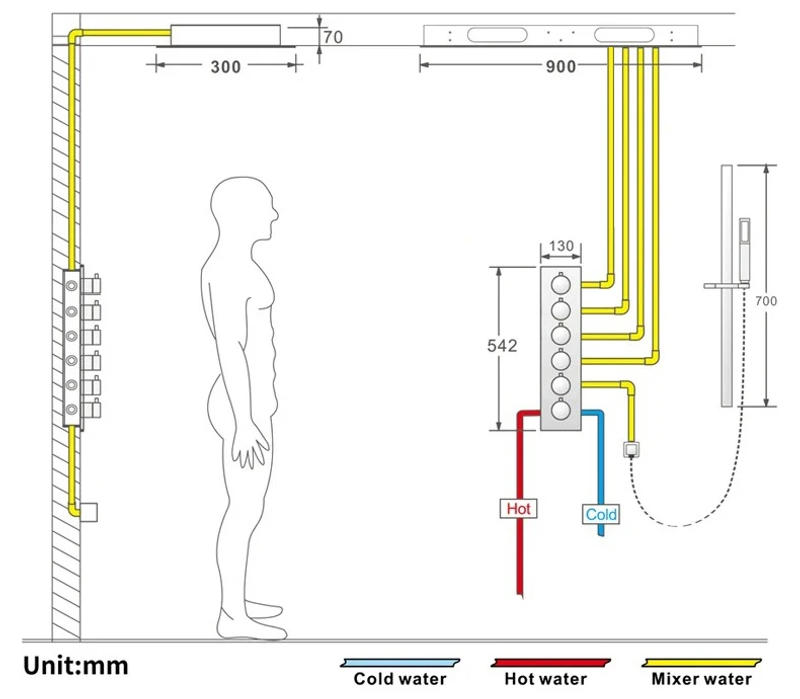 70
300
900
130
542
700
Hot
Cold
Unit:mm
Cold water
Hot water
Mixer water