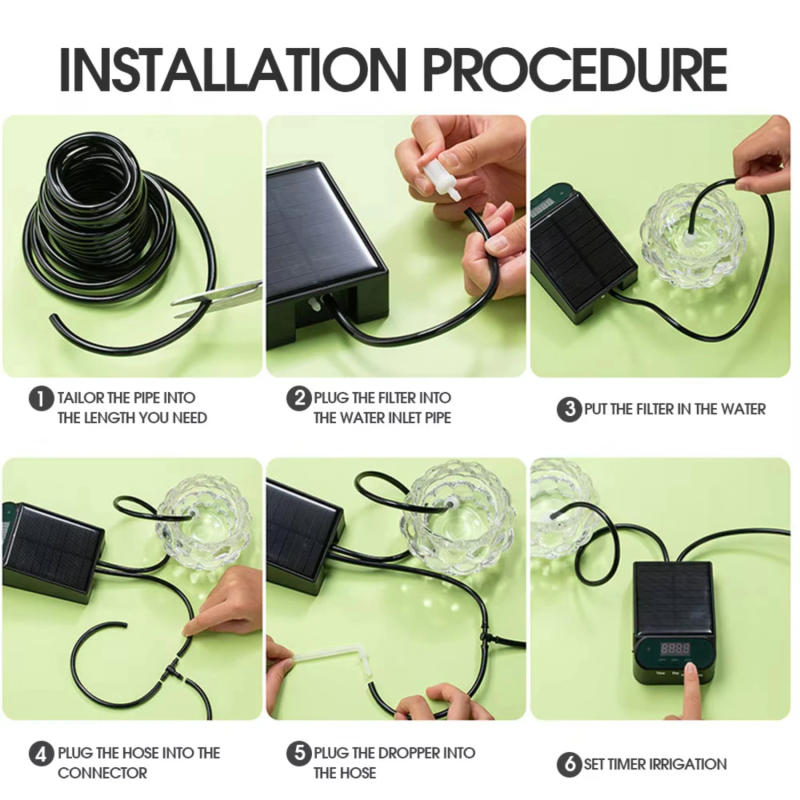 INSTALLATION PROCEDURE

1 TAILOR THE PIPE INTO THE LENGTH YOU NEED

2 PLUG THE FILTER INTO THE WATER INLET PIPE

3 PUT THE FILTER IN THE WATER

4 PLUG THE HOSE INTO THE CONNECTOR

5 PLUG THE DROPPER INTO THE HOSE

6 SET TIMER IRRIGATION