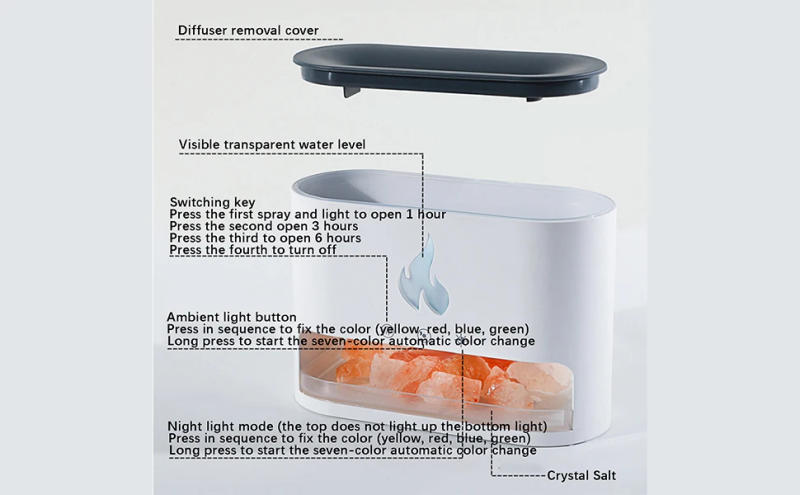 Diffuser removal cover

Visible transparent water level

Switching key
Press the first spray and light to open 1 hour
Press the second open 3 hours
Press the third to open 6 hours
Press the fourth to turn off

Ambient light button
Press in sequence to fix the color (yellow, red, blue, green)
Long press to start the seven-color automatic color change

Night light mode (the top does not light up the bottom light)
Press in sequence to fix the color (yellow, red, blue, green)
Long press to start the seven-color automatic color change

Crystal Salt