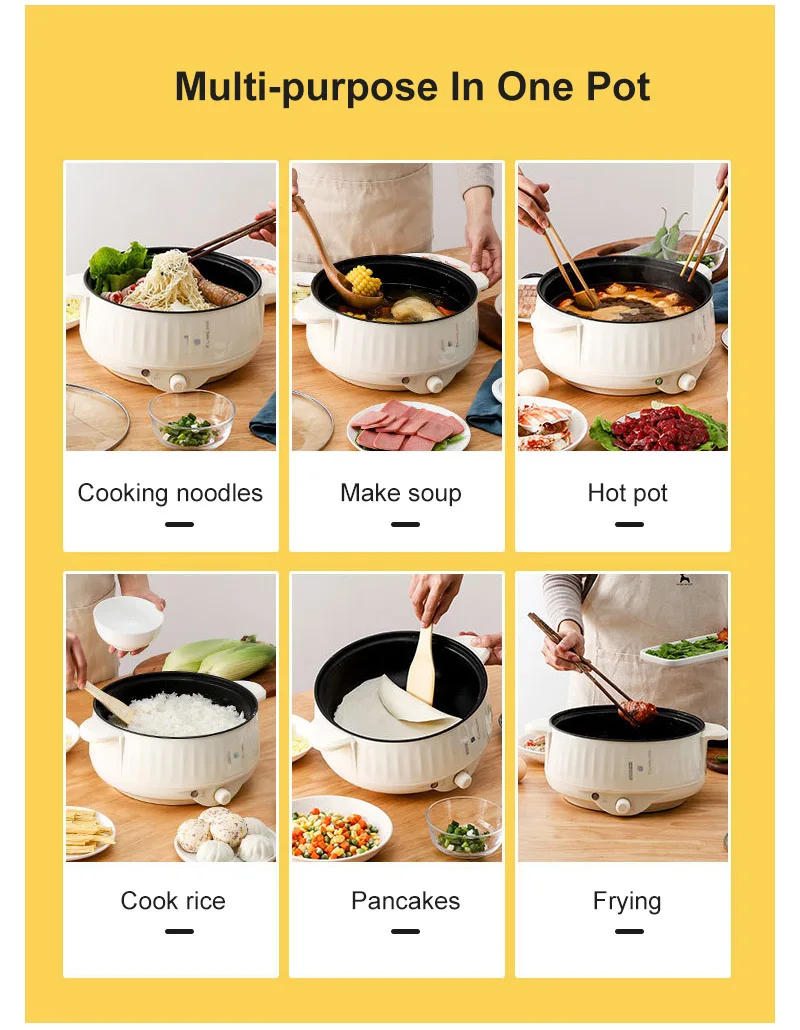 Multi-purpose In One Pot

Cooking noodles

Make soup

Hot pot

Cook rice

Pancakes

Frying