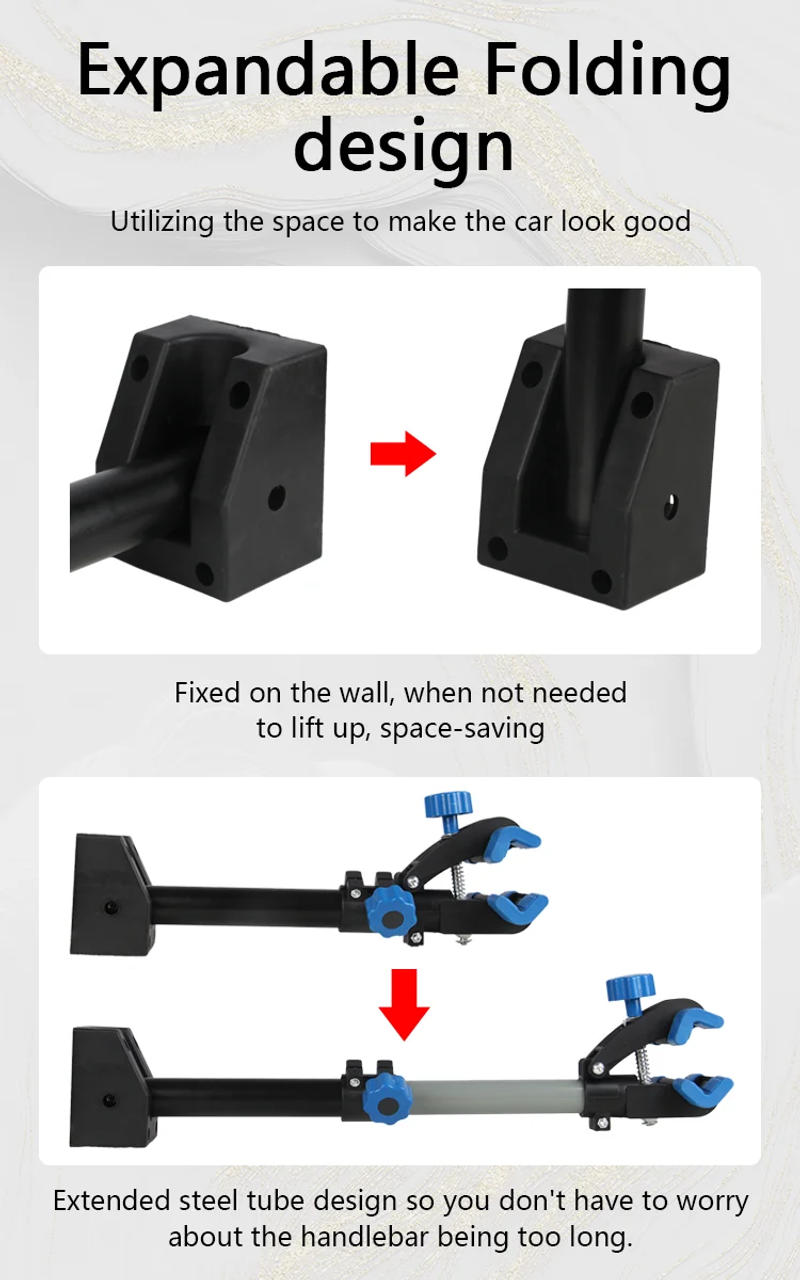 Expandable Folding design

Utilizing the space to make the car look good

Fixed on the wall, when not needed to lift up, space-saving

Extended steel tube design so you don't have to worry about the handlebar being too long.