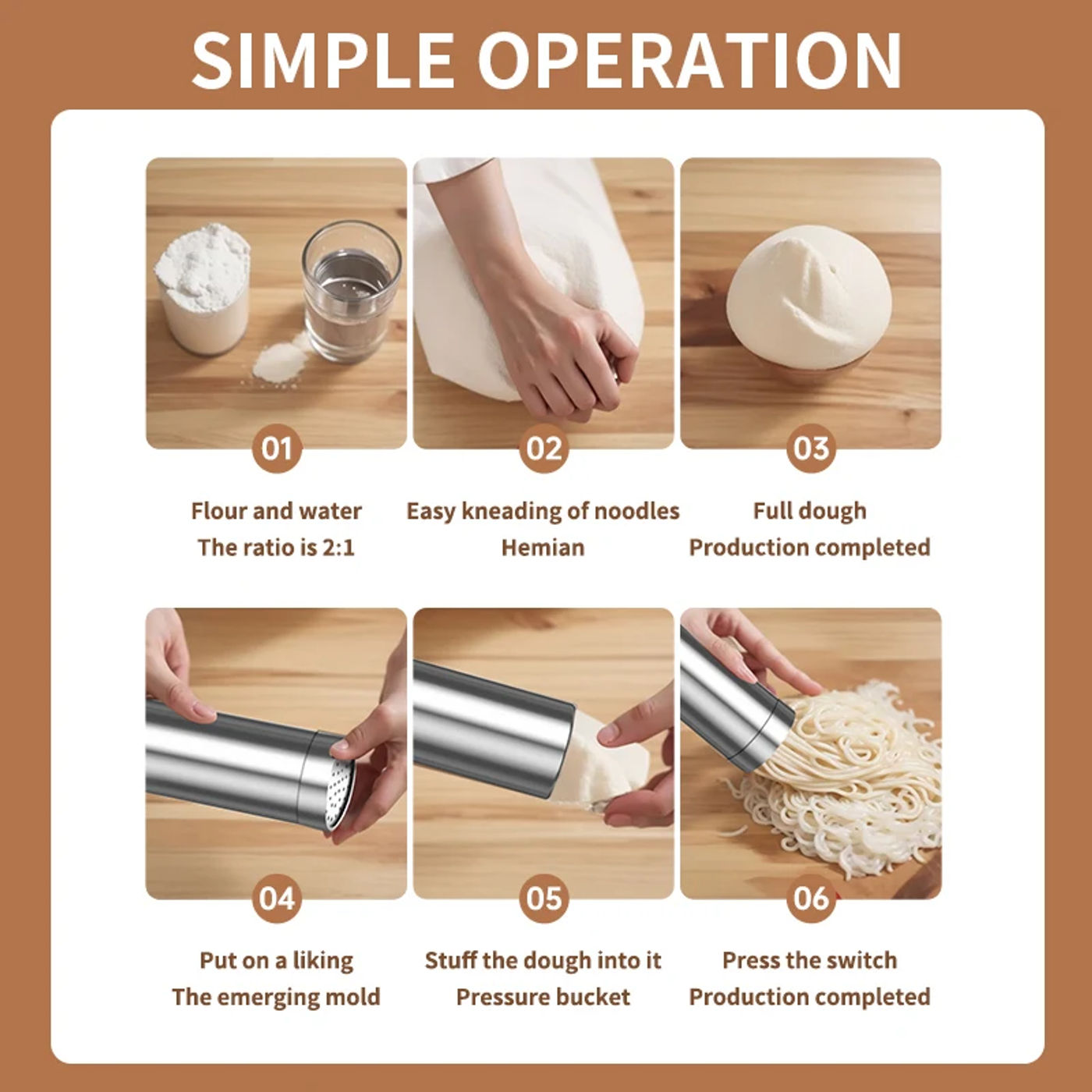 SIMPLE OPERATION

01

Flour and water
The ratio is 2:1

02

Easy kneading of noodles
Hemian

03

Full dough
Production completed

04

Put on a liking
The emerging mold

05

Stuff the dough into it
Pressure bucket

06

Press the switch
Production completed