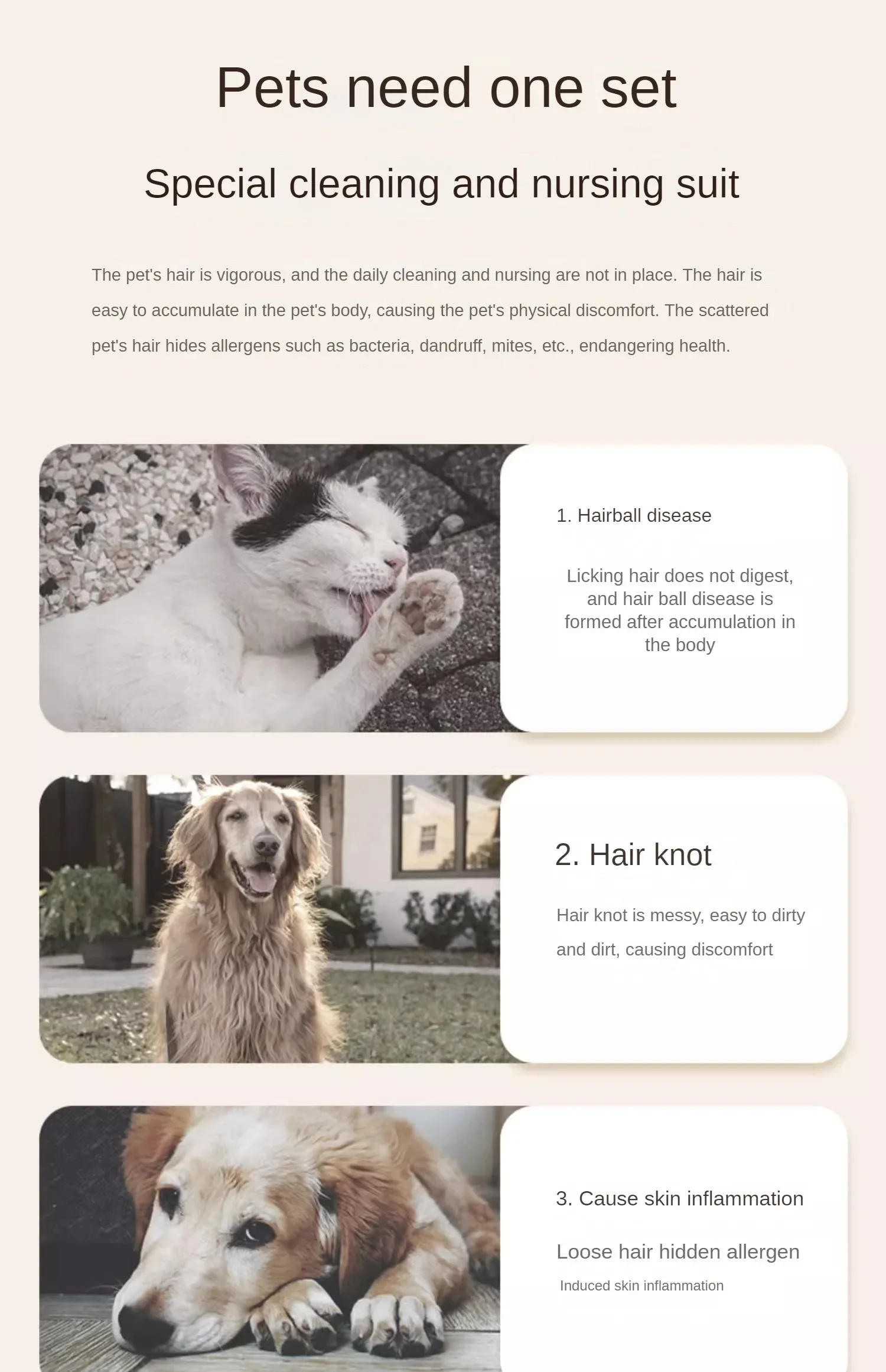 Pets need one set

Special cleaning and nursing suit

The pet's hair is vigorous, and the daily cleaning and nursing are not in place. The hair is easy to accumulate in the pet's body, causing the pet's physical discomfort. The scattered pet's hair hides allergens such as bacteria, dandruff, mites, etc., endangering health.

1. Hairball disease

Licking hair does not digest, and hair ball disease is formed after accumulation in the body

2. Hair knot

Hair knot is messy, easy to dirty and dirt, causing discomfort

3. Cause skin inflammation

Loose hair hidden allergen

Induced skin inflammation