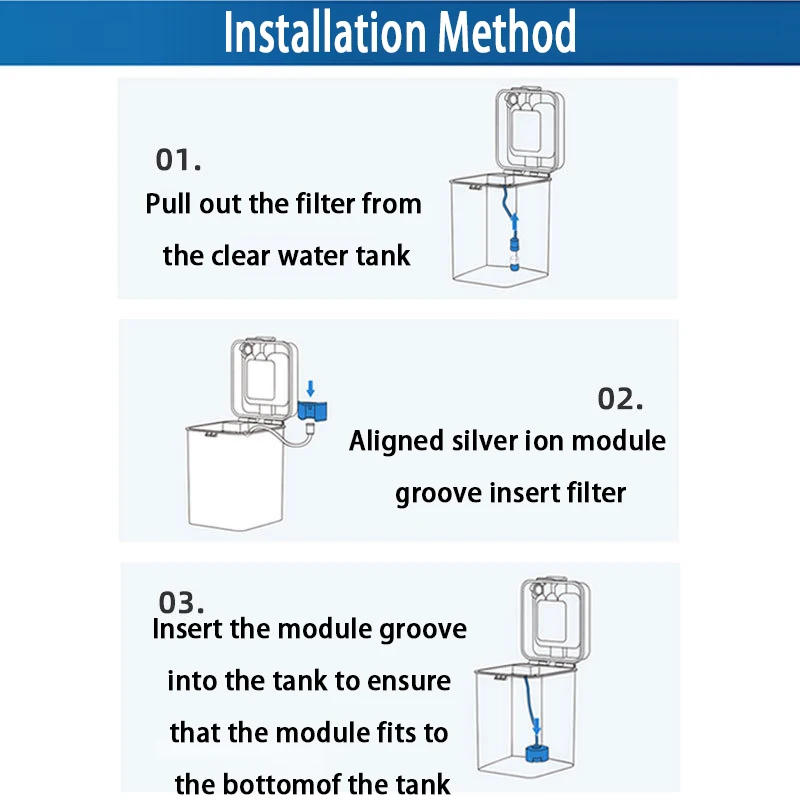 Installation Method

01.
Pull out the filter from the clear water tank

02.
Aligned silver ion module groove insert filter

03.
Insert the module groove into the tank to ensure that the module fits to the bottomof the tank