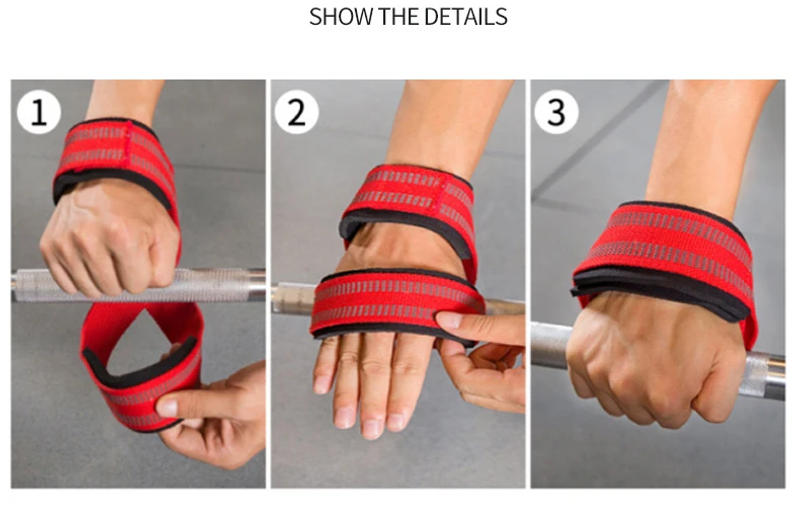 SHOW THE DETAILS

1

2

3