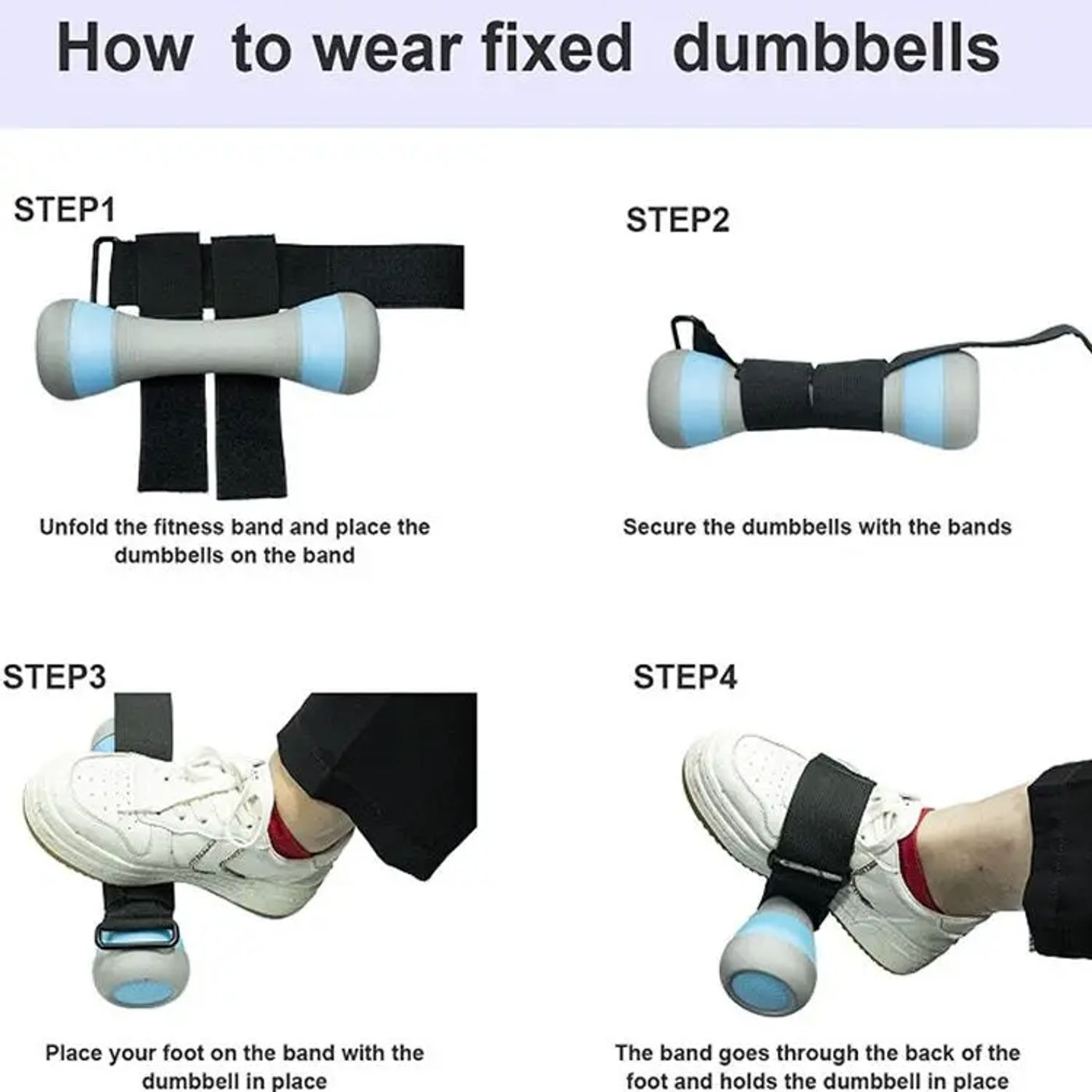 How to wear fixed dumbbells

STEP1

Unfold the fitness band and place the dumbbells on the band

STEP2

Secure the dumbbells with the bands

STEP3

Place your foot on the band with the dumbbell in place

STEP4

The band goes through the back of the foot and holds the dumbbell in place