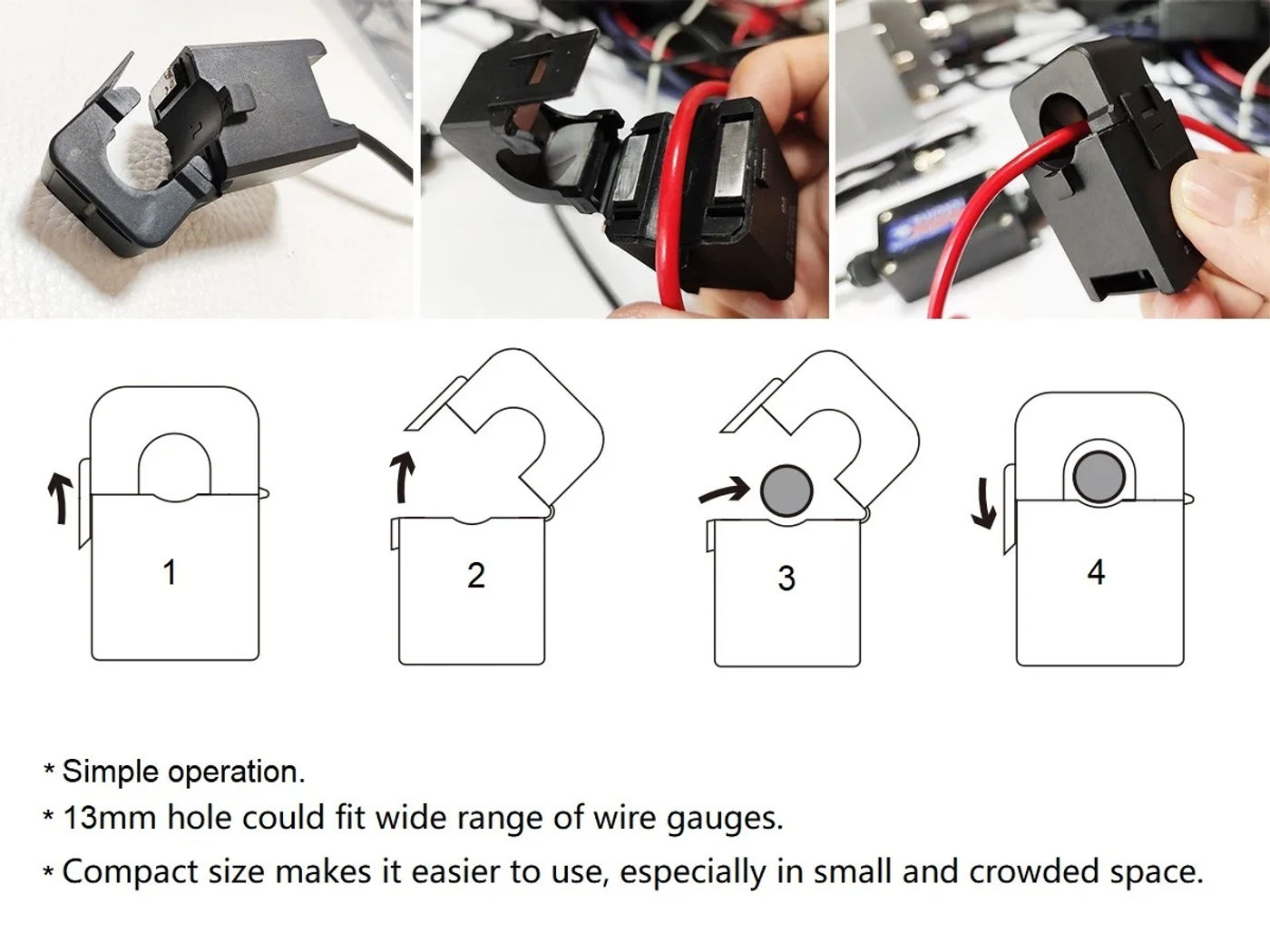 1

2

3

4

* Simple operation.

* 13mm hole could fit wide range of wire gauges.

* Compact size makes it easier to use, especially in small and crowded space.