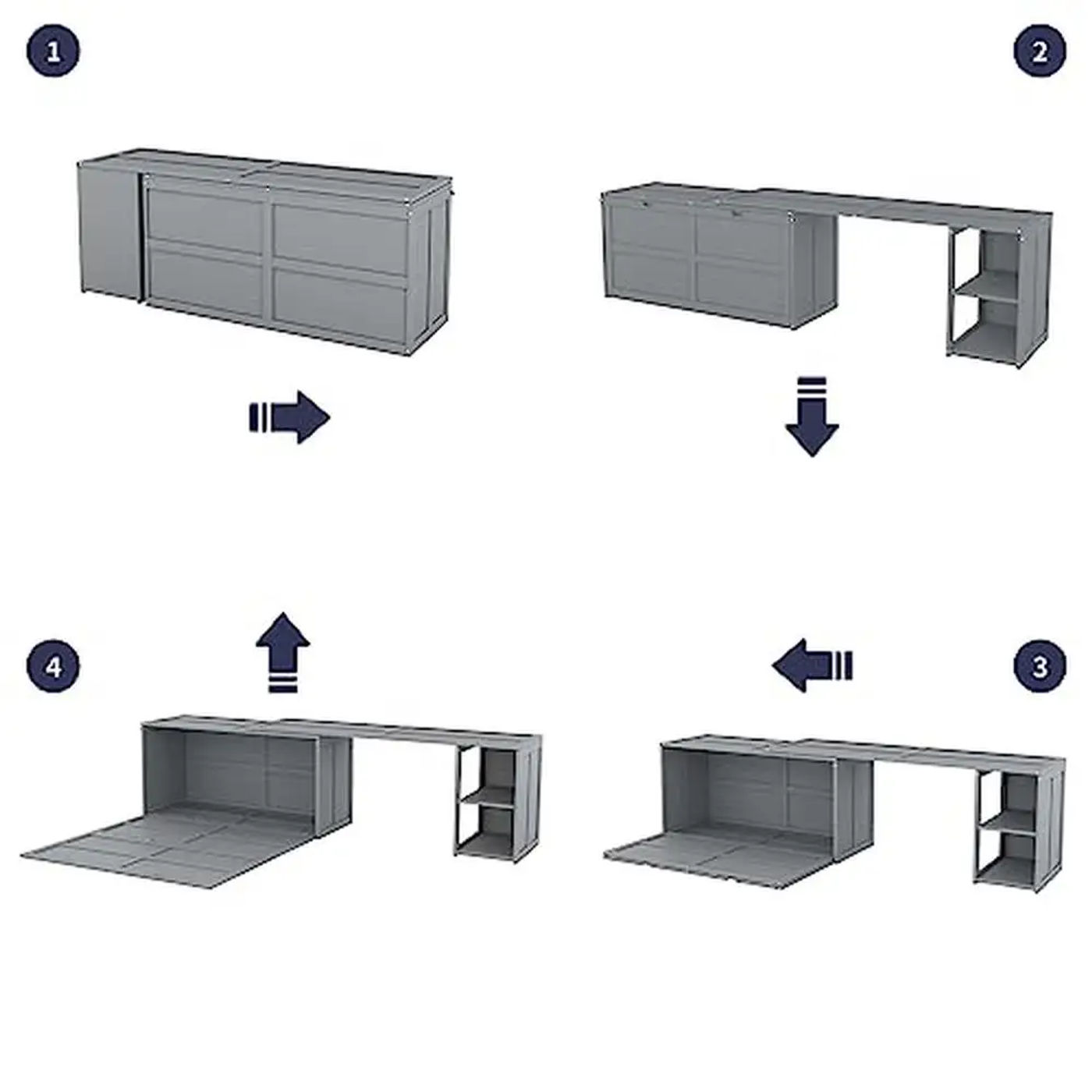 1

2

4

3