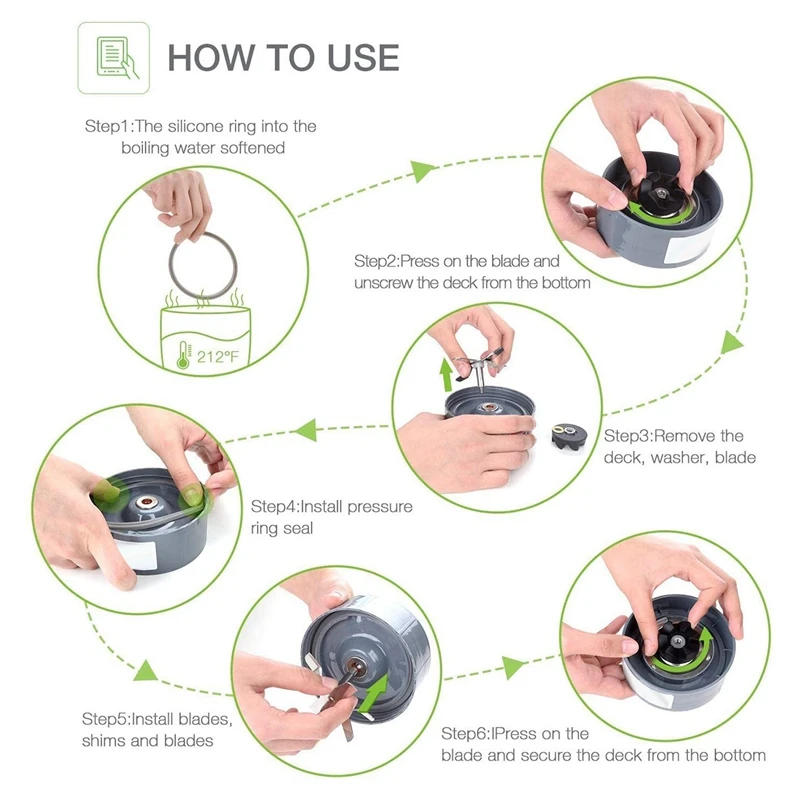 HOW TO USE

Step1:The silicone ring into the boiling water softened

212°F

Step2:Press on the blade and unscrew the deck from the bottom

Step3:Remove the deck, washer, blade

Step4:Install pressure ring seal

Step5:Install blades, shims and blades

Step6:IPress on the blade and secure the deck from the bottom