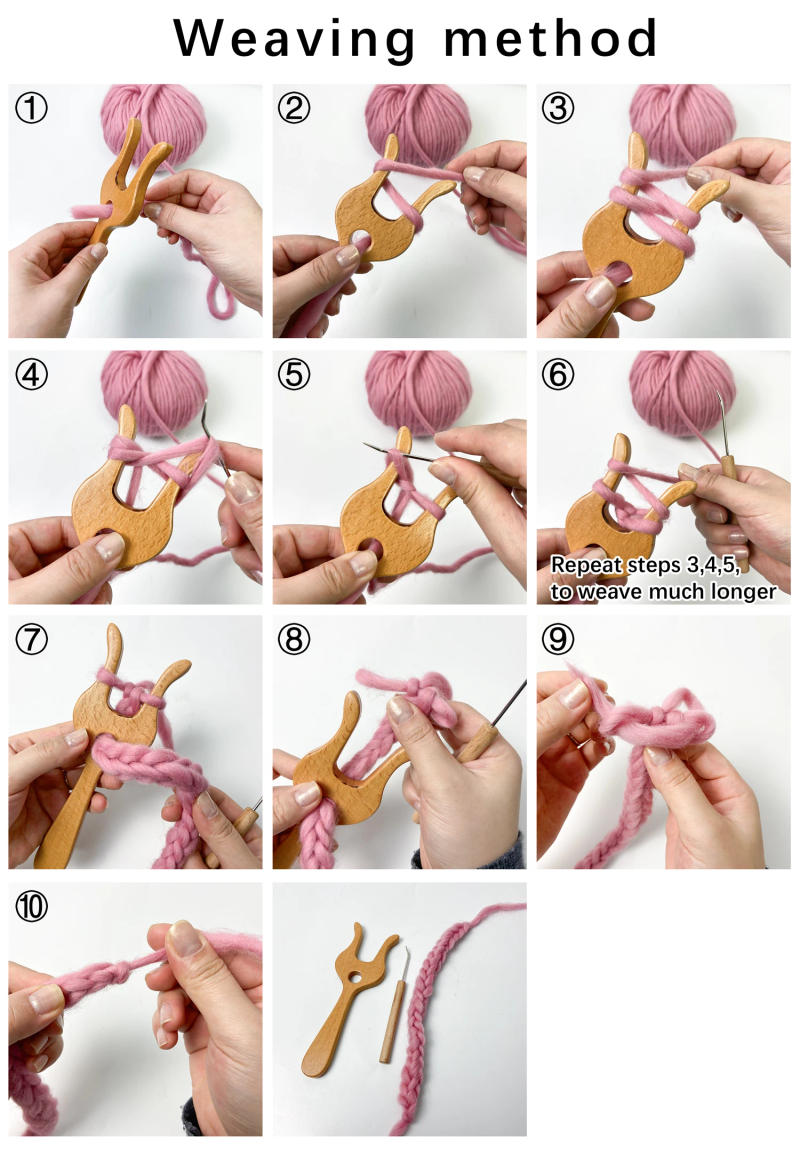 Weaving method

①

②

③

④

⑤

⑥

Repeat steps 3,4,5, to weave much longer

⑦

⑧

⑨

⑩