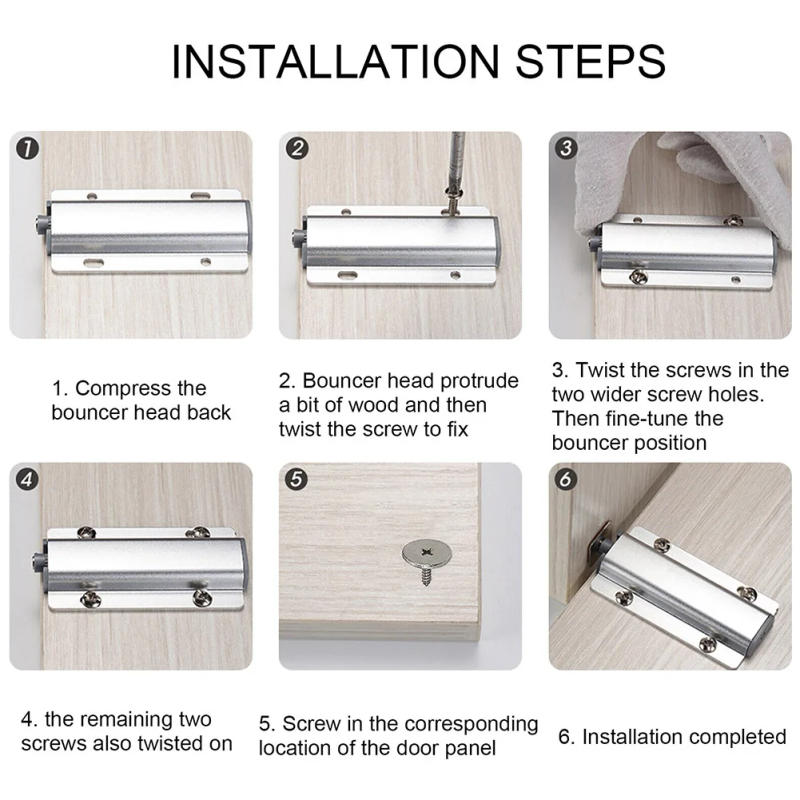 INSTALLATION STEPS

1

2

3

1. Compress the bouncer head back

2. Bouncer head protrude a bit of wood and then twist the screw to fix

3. Twist the screws in the two wider screw holes. Then fine-tune the bouncer position

4

5

6

4. the remaining two screws also twisted on

5. Screw in the corresponding location of the door panel

6. Installation completed