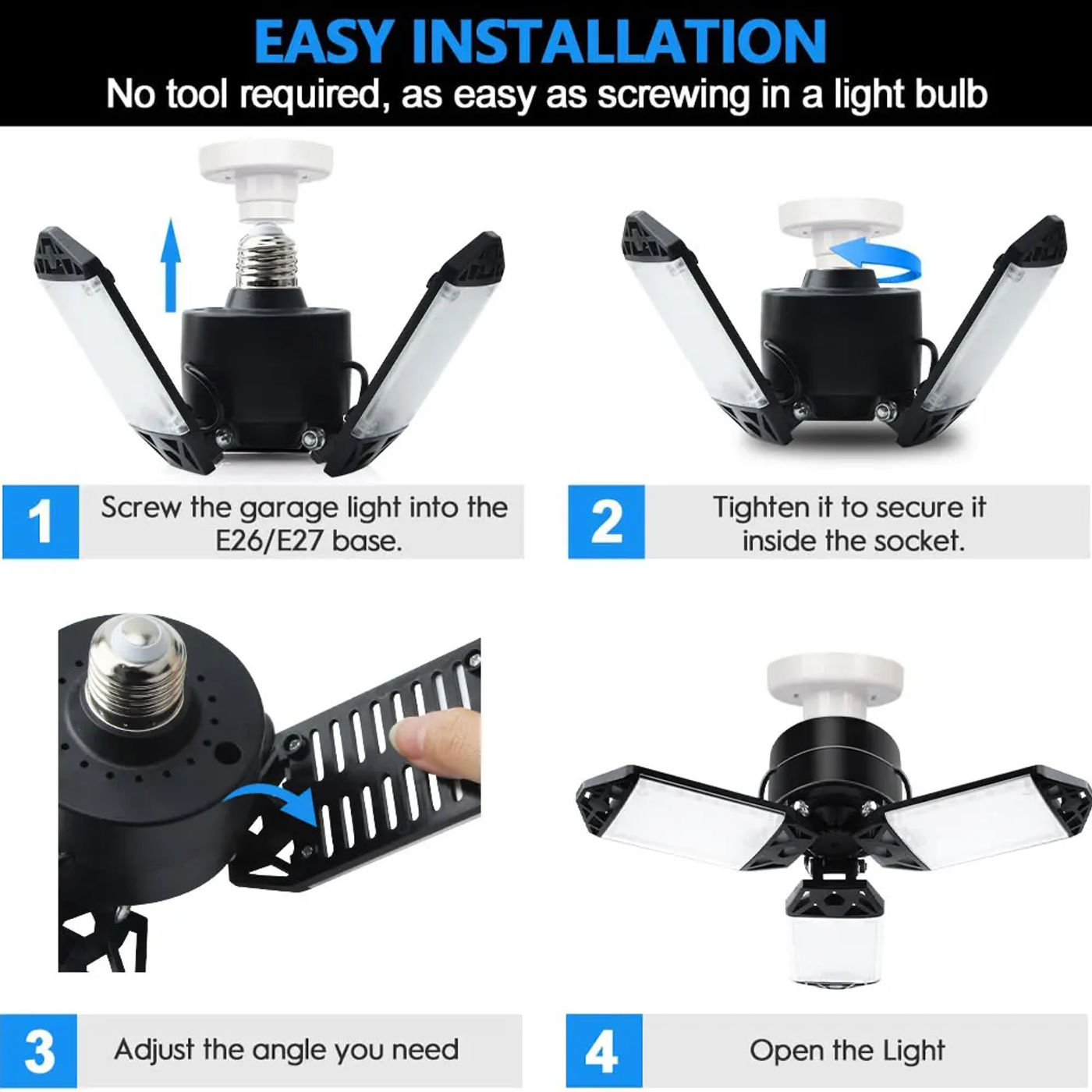 EASY INSTALLATION
No tool required, as easy as screwing in a light bulb

1 Screw the garage light into the E26/E27 base.

2 Tighten it to secure it inside the socket.

3 Adjust the angle you need

4 Open the Light