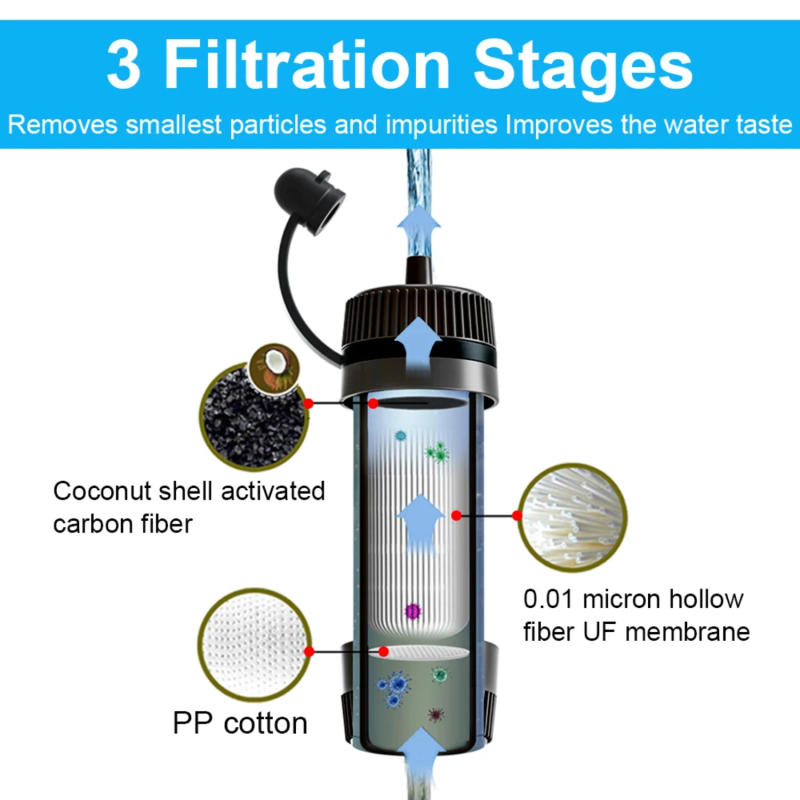 3 Filtration Stages

Removes smallest particles and impurities Improves the water taste

Coconut shell activated carbon fiber

0.01 micron hollow fiber UF membrane

PP cotton