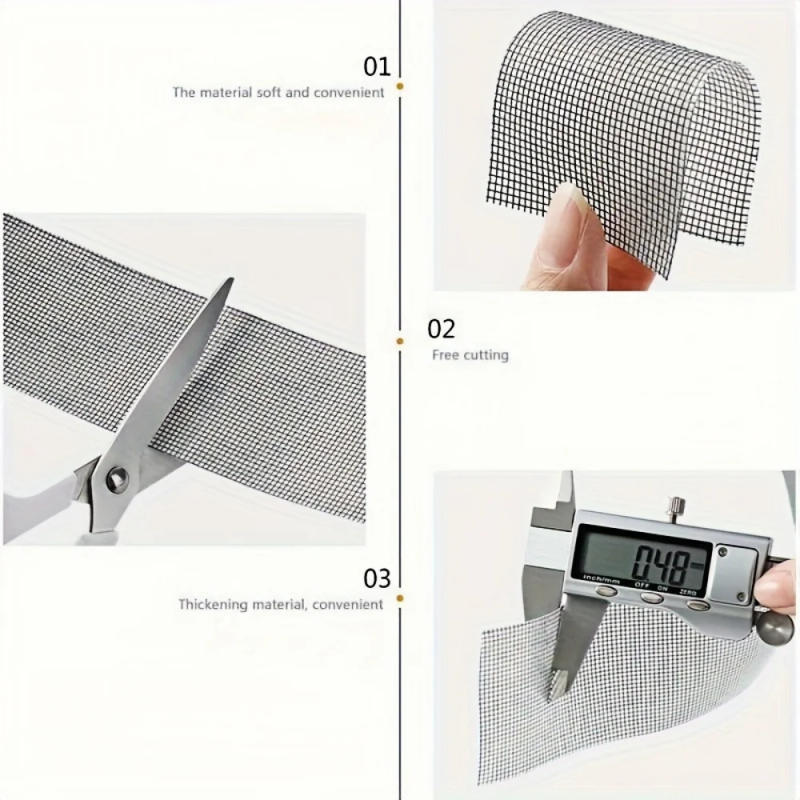 01
The material soft and convenient

02
Free cutting

03
Thickening material, convenient

0.48

inch/mm OFF ON ZERO