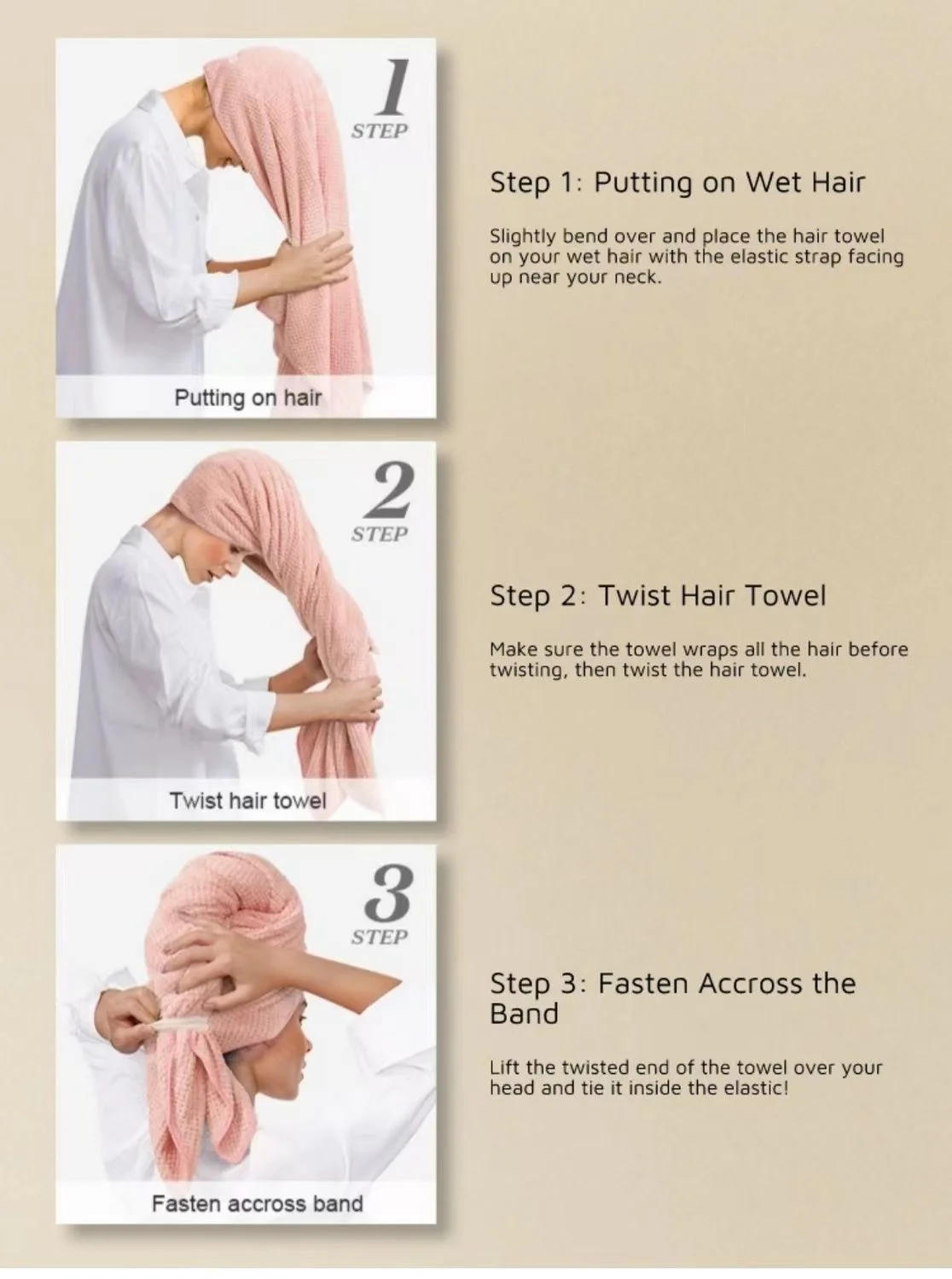 1
STEP

Putting on hair

Step 1: Putting on Wet Hair

Slightly bend over and place the hair towel on your wet hair with the elastic strap facing up near your neck.

2
STEP

Twist hair towel

Step 2: Twist Hair Towel

Make sure the towel wraps all the hair before twisting, then twist the hair towel.

3
STEP

Fasten accross band

Step 3: Fasten Accross the Band

Lift the twisted end of the towel over your head and tie it inside the elastic!