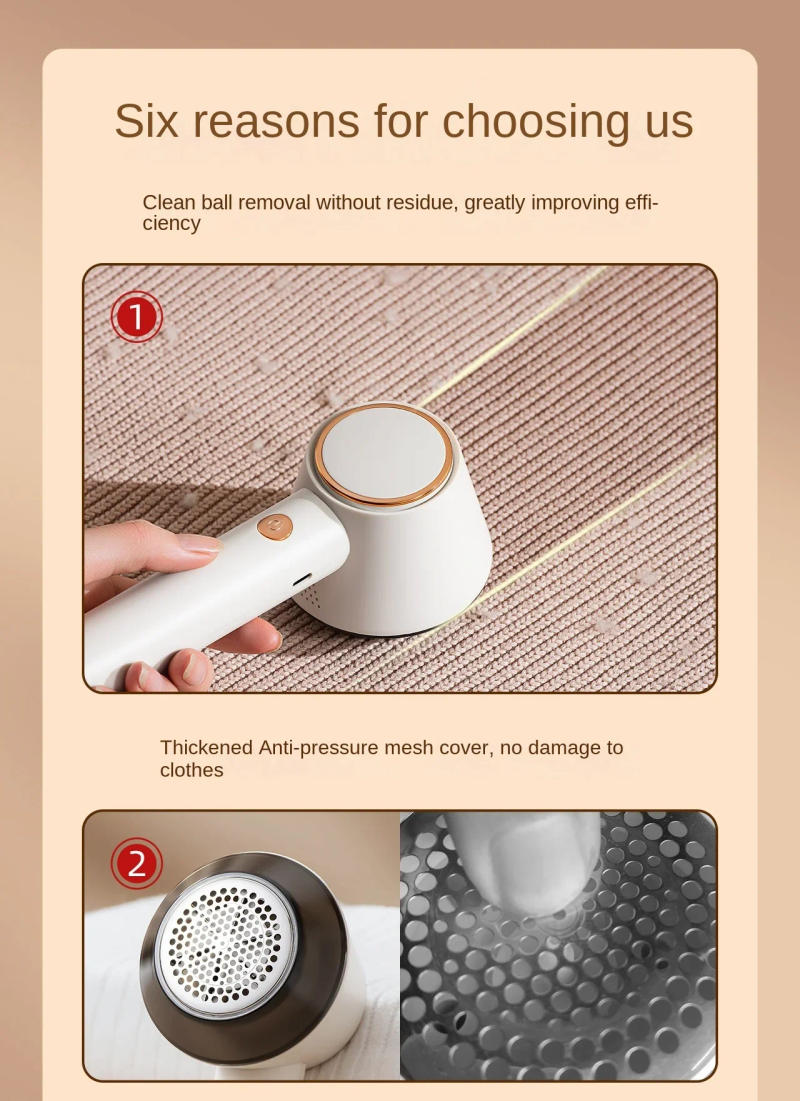 Six reasons for choosing us

Clean ball removal without residue, greatly improving efficiency

1

Thickened Anti-pressure mesh cover, no damage to clothes

2