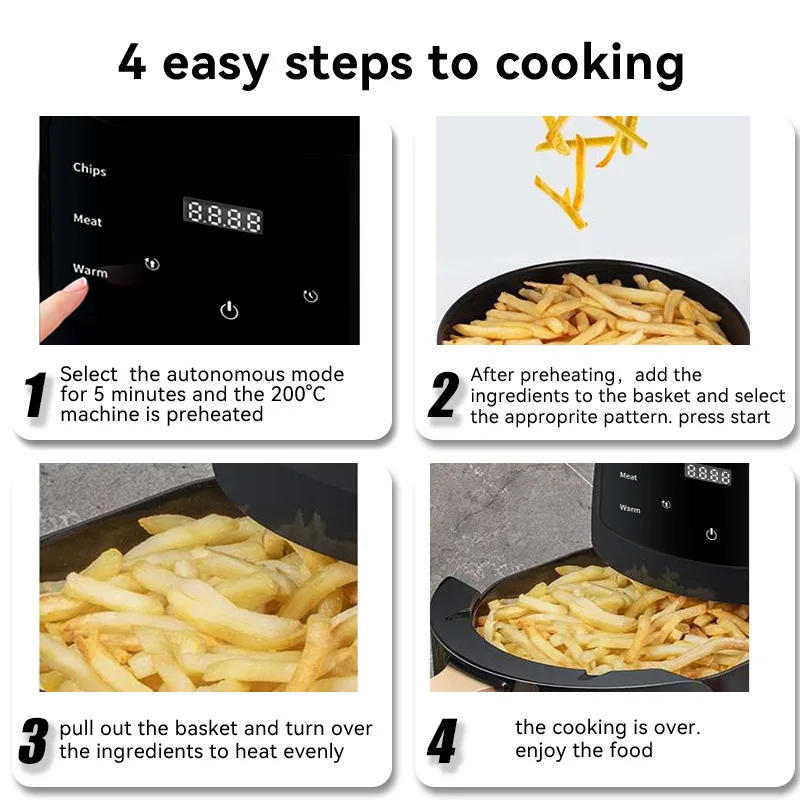 4 easy steps to cooking

Chips
Meat
Warm
8.8.8.8

1 Select the autonomous mode for 5 minutes and the 200°C machine is preheated

2 After preheating, add the ingredients to the basket and select the approprite pattern. press start

3 pull out the basket and turn over the ingredients to heat evenly

Meat
Warm
8.8.8.8

4 the cooking is over. enjoy the food