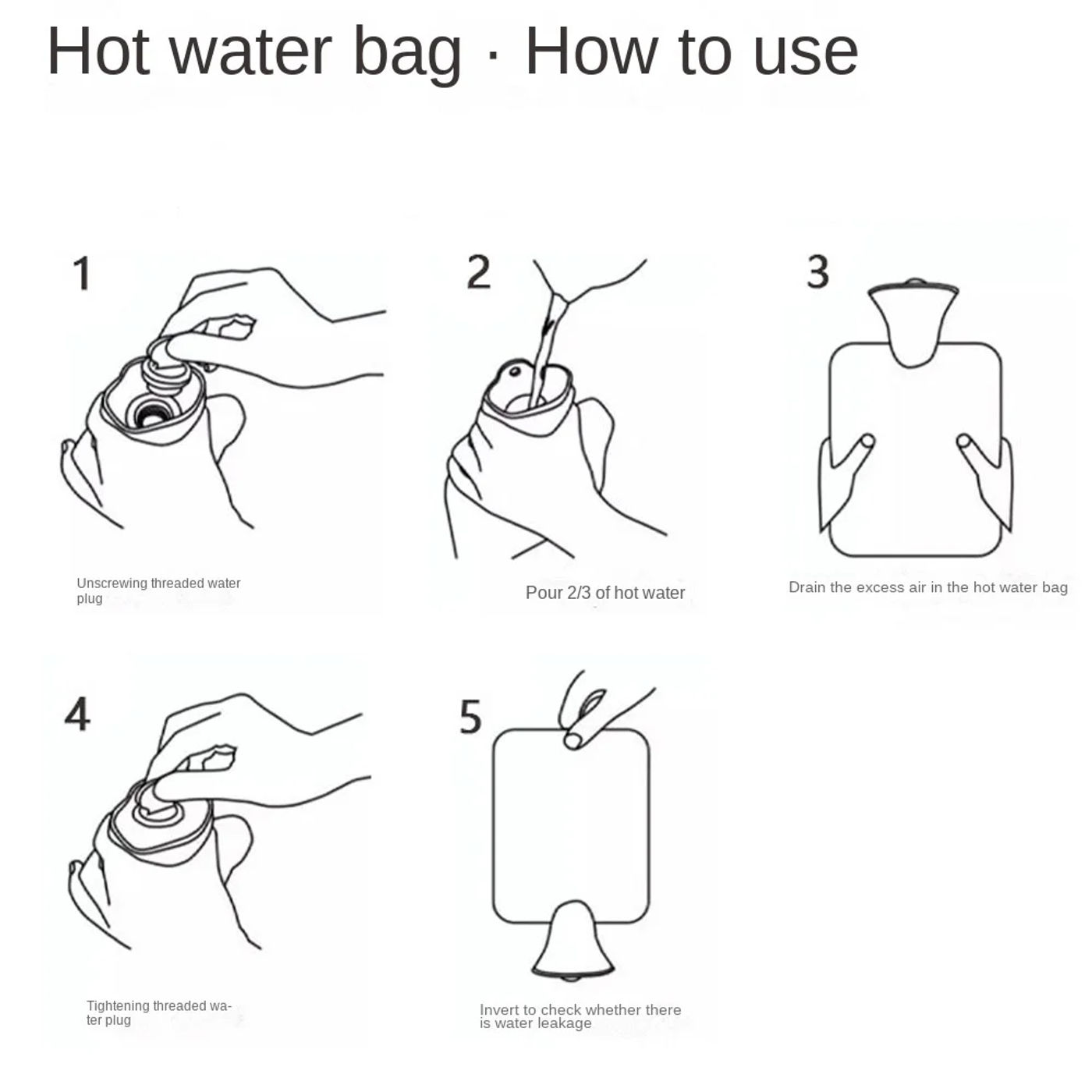 Hot water bag · How to use

1

Unscrewing threaded water plug

2

Pour 2/3 of hot water

3

Drain the excess air in the hot water bag

4

Tightening threaded water plug

5

Invert to check whether there is water leakage