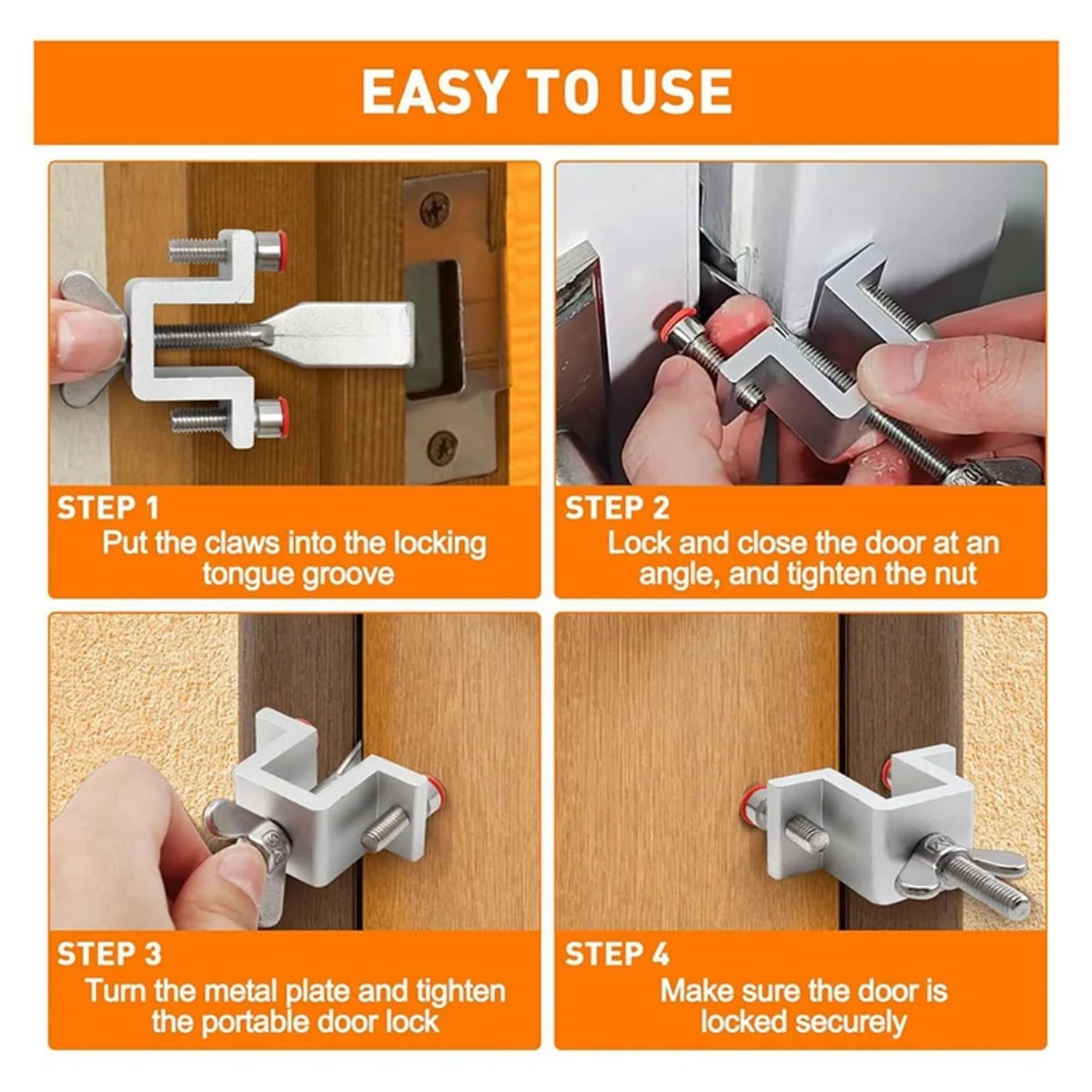 EASY TO USE

STEP 1
Put the claws into the locking tongue groove

STEP 2
Lock and close the door at an angle, and tighten the nut

STEP 3
Turn the metal plate and tighten the portable door lock

STEP 4
Make sure the door is locked securely