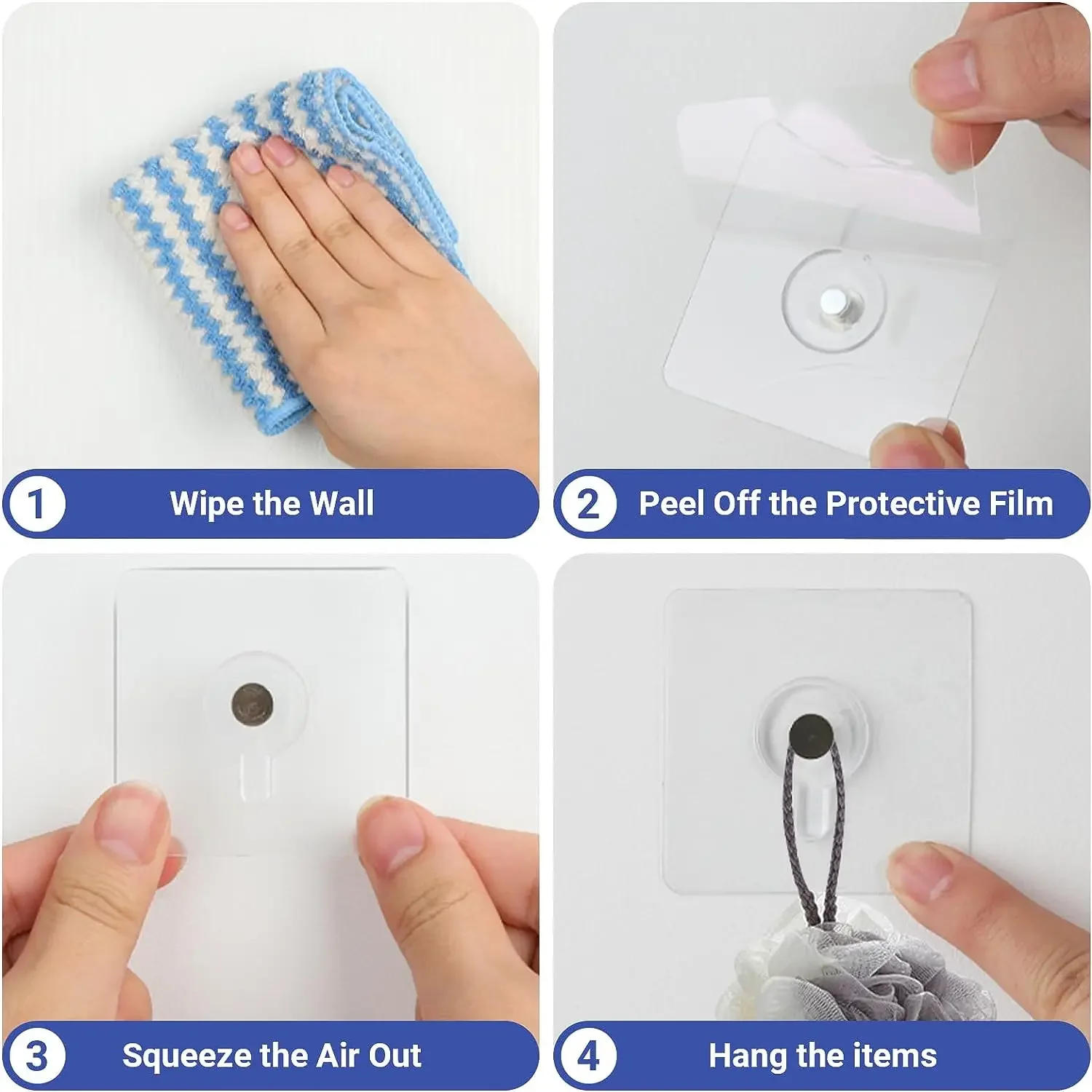 1 Wipe the Wall

2 Peel Off the Protective Film

3 Squeeze the Air Out

4 Hang the items