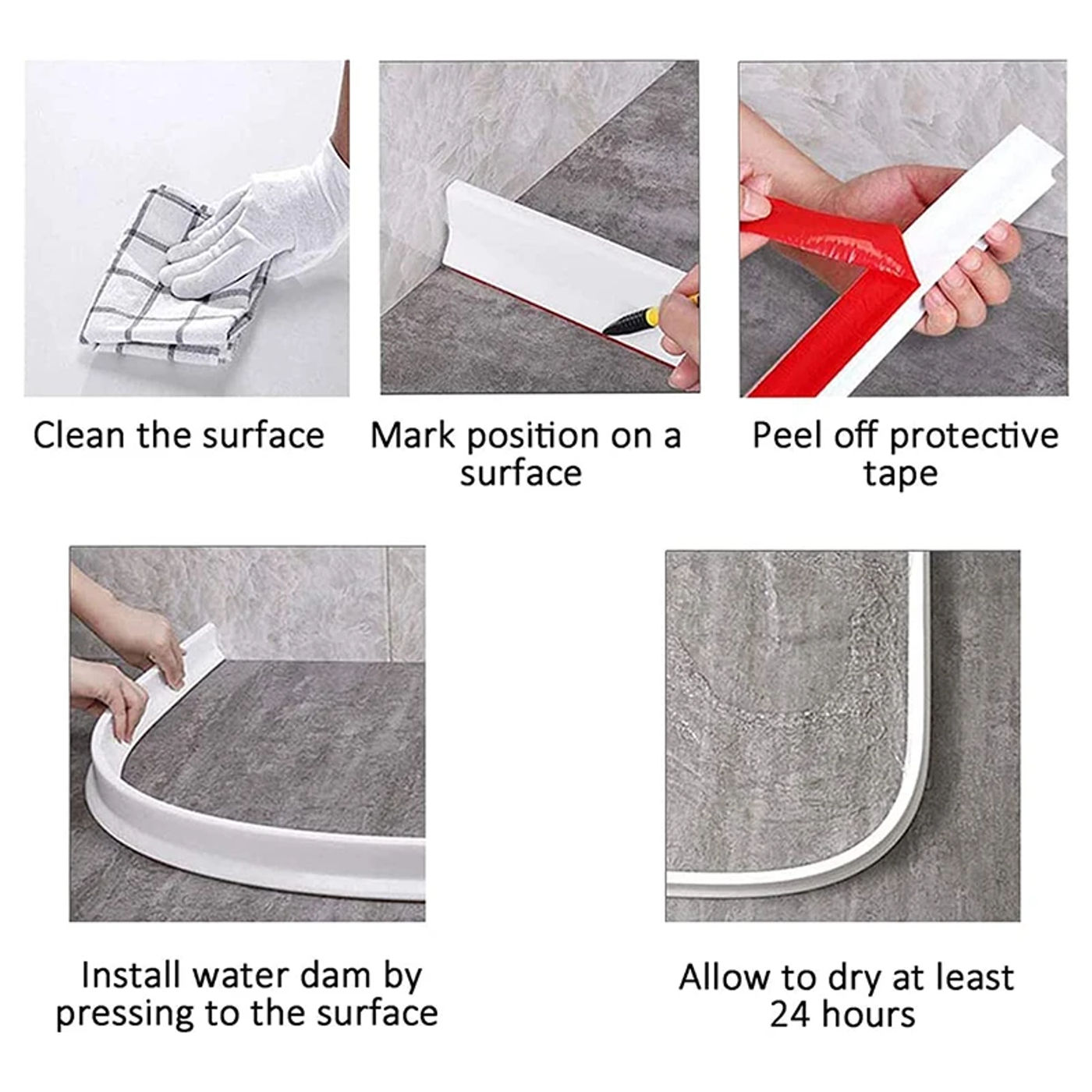 Clean the surface

Mark position on a surface

Peel off protective tape

Install water dam by pressing to the surface

Allow to dry at least 24 hours