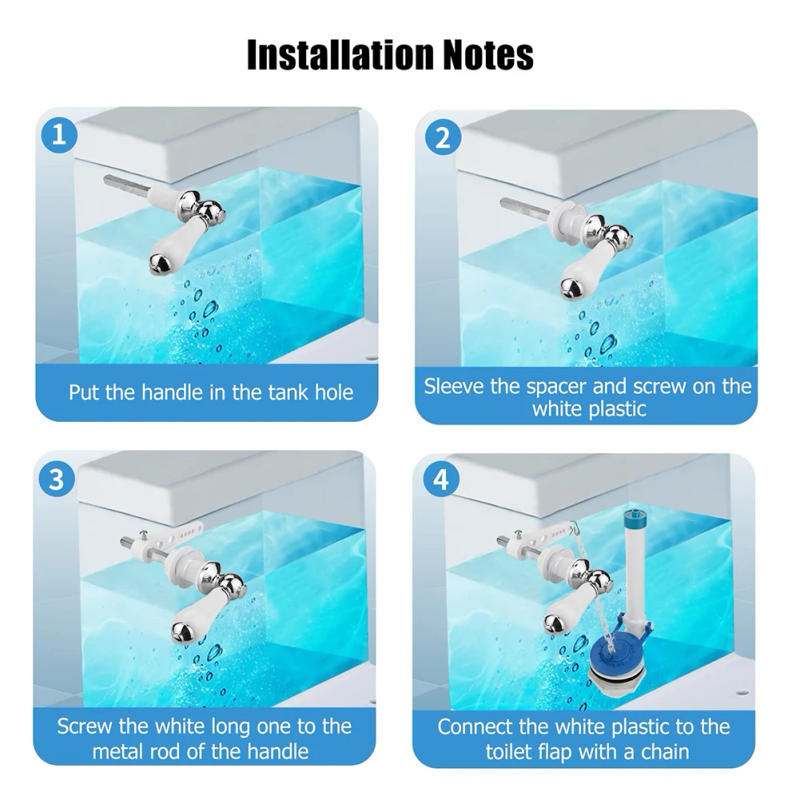 Installation Notes

1

Put the handle in the tank hole

2

Sleeve the spacer and screw on the white plastic

3

Screw the white long one to the metal rod of the handle

4

Connect the white plastic to the toilet flap with a chain