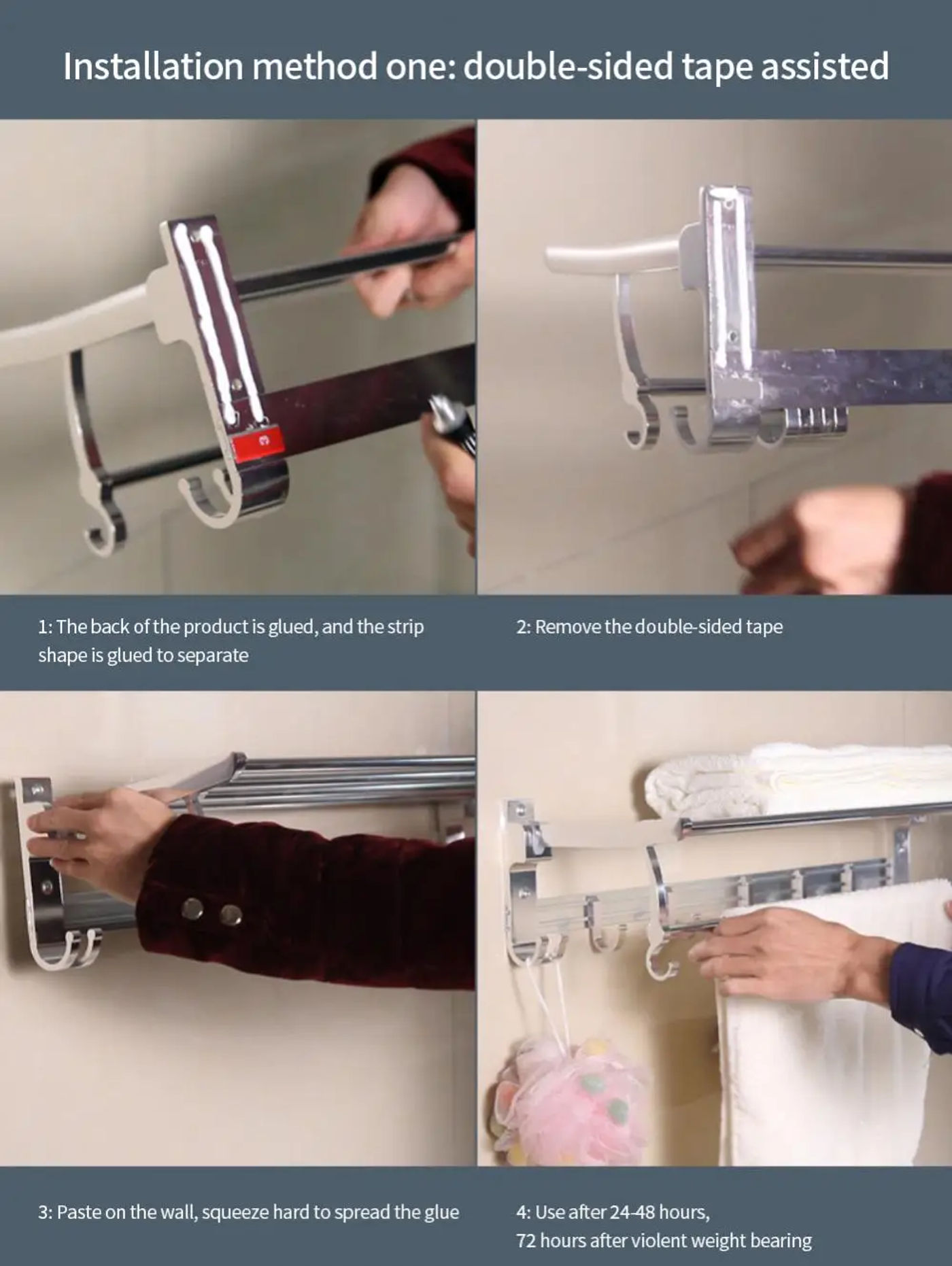 Installation method one: double-sided tape assisted

1: The back of the product is glued, and the strip shape is glued to separate

2: Remove the double-sided tape

3: Paste on the wall, squeeze hard to spread the glue

4: Use after 24-48 hours, 72 hours after violent weight bearing