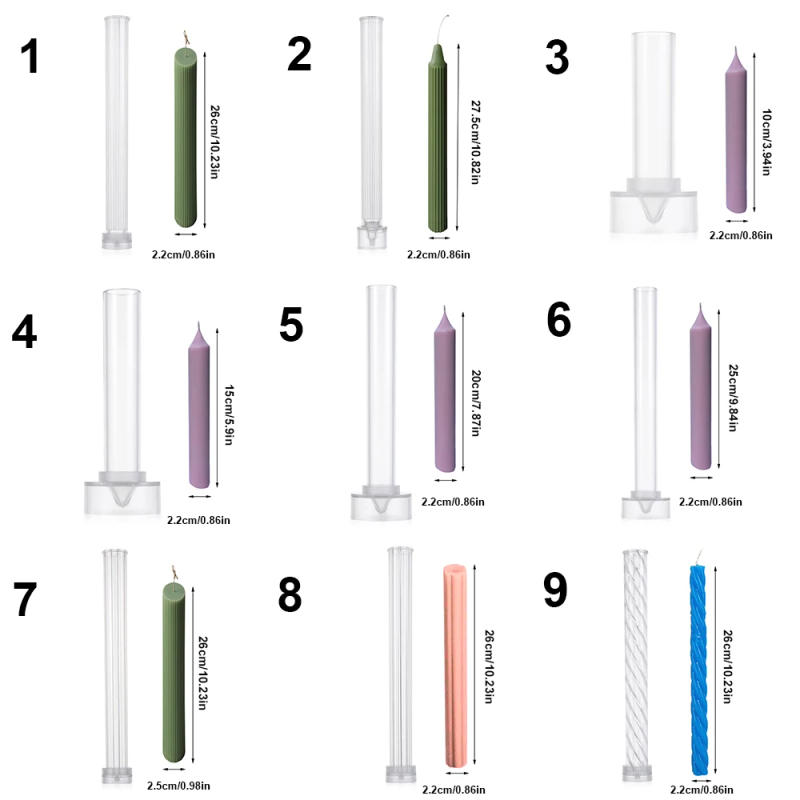 1
26cm/10.23in
2.2cm/0.86in

2
27.5cm/10.82in
2.2cm/0.86in

3
10cm/3.94in
2.2cm/0.86in

4
15cm/5.9in
2.2cm/0.86in

5
20cm/7.87in
2.2cm/0.86in

6
25cm/9.84in
2.2cm/0.86in

7
26cm/10.23in
2.5cm/0.98in

8
26cm/10.23in
2.2cm/0.86in

9
26cm/10.23in
2.2cm/0.86in