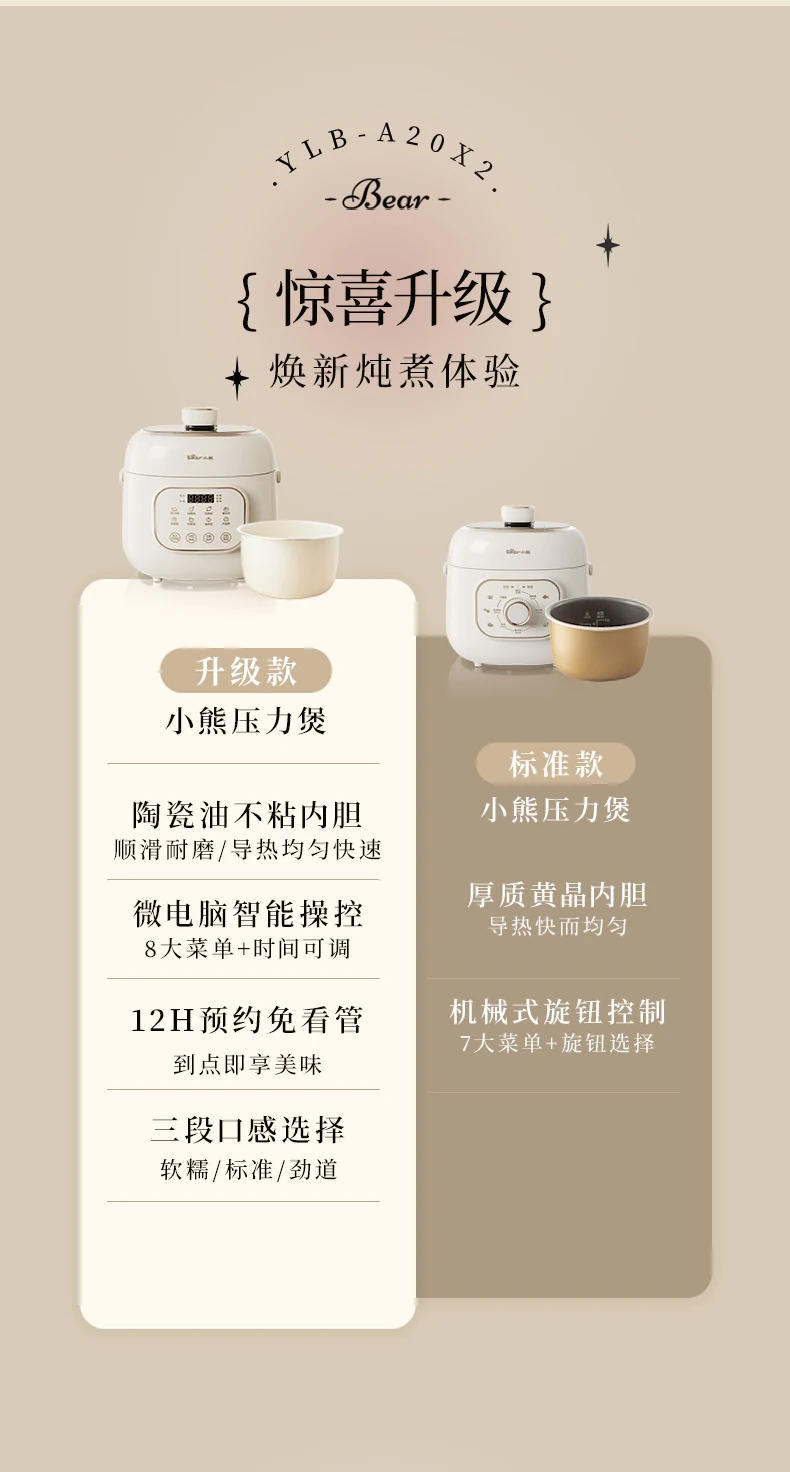 ·YLB-A20X2·
-Bear-

{ 惊喜升级 }
焕新炖煮体验

升级款
小熊压力煲

陶瓷油不粘内胆
顺滑耐磨/导热均匀快速

微电脑智能操控
8大菜单+时间可调

12H预约免看管
到点即享美味

三段口感选择
软糯/标准/劲道

标准款
小熊压力煲

厚质黄晶内胆
导热快而均匀

机械式旋钮控制
7大菜单+旋钮选择