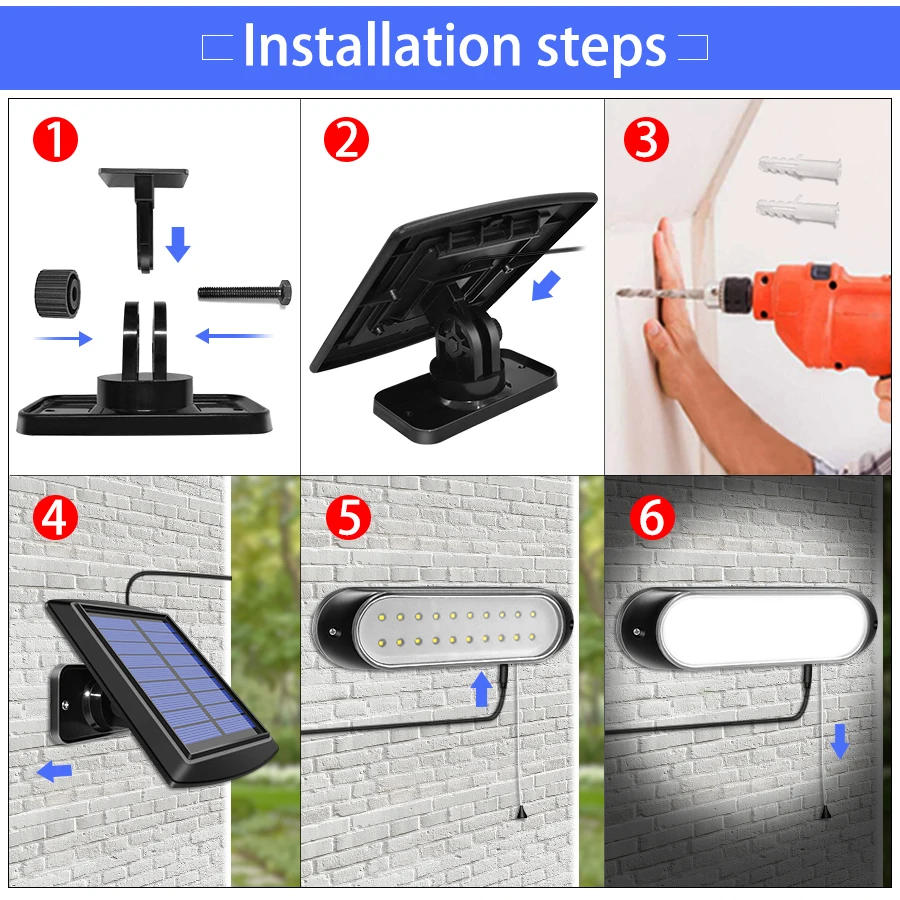 Installation steps

1

2

3

4

5

6