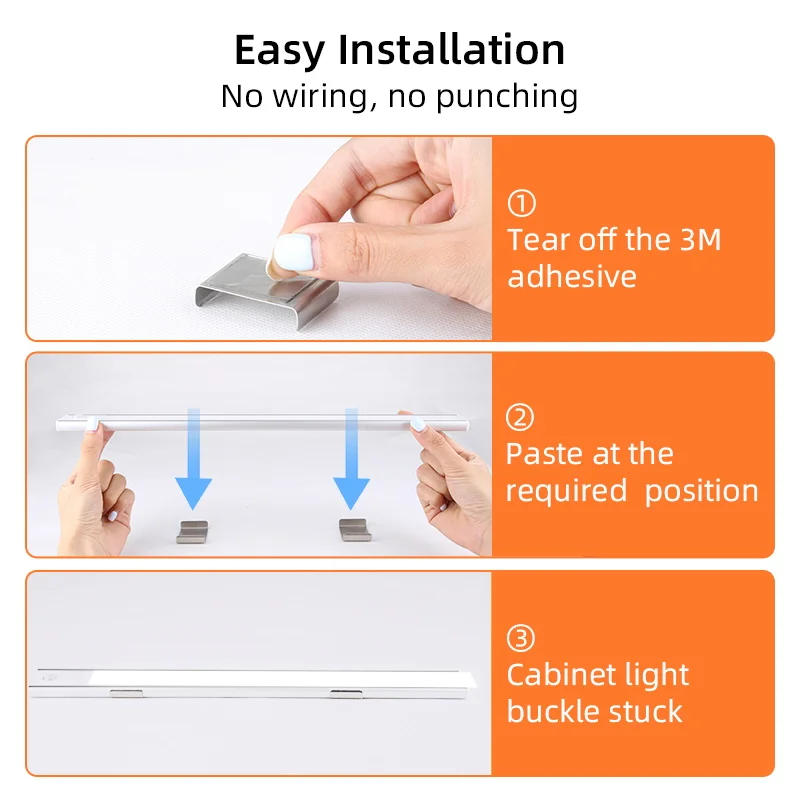 Easy Installation
No wiring, no punching

①
Tear off the 3M adhesive

②
Paste at the required position

③
Cabinet light buckle stuck