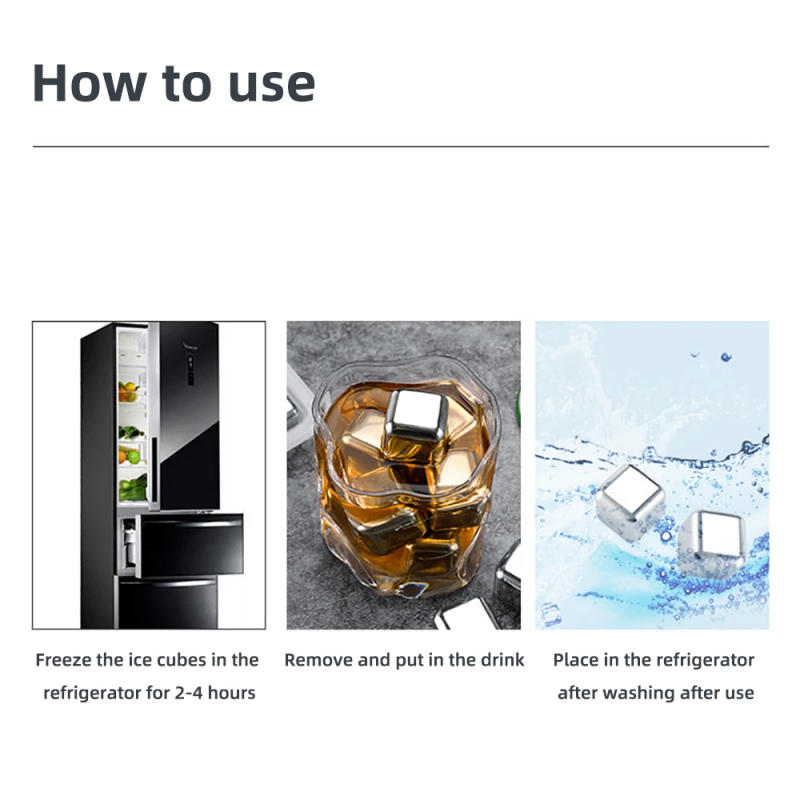 How to use

Freeze the ice cubes in the refrigerator for 2-4 hours

Remove and put in the drink

Place in the refrigerator after washing after use